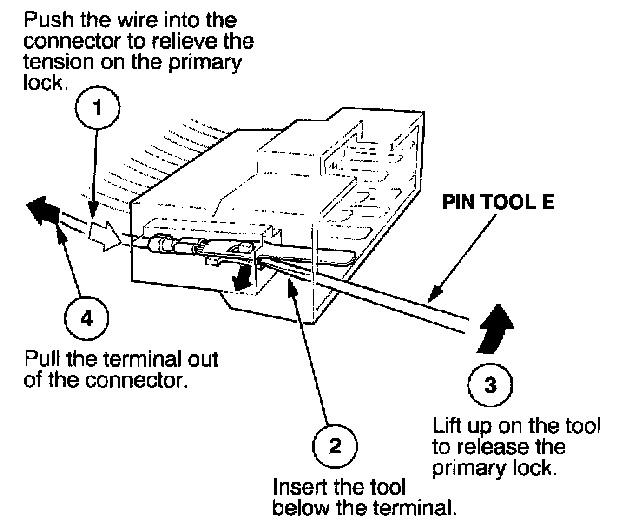 Push the wire into the connector to relieve the tension on the primary lock.

1

PIN TOOL E

4

Pull the terminal out of the connector.

3

Lift up on the tool to release the primary lock.

2

Insert the tool below the terminal.