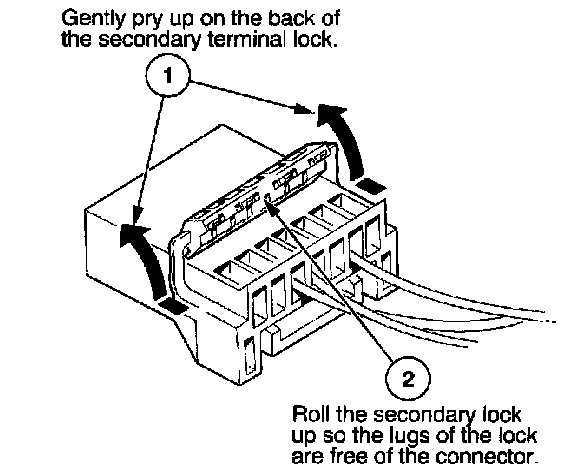 Gently pry up on the back of the secondary terminal lock.

1

2

Roll the secondary lock up so the lugs of the lock are free of the connector.