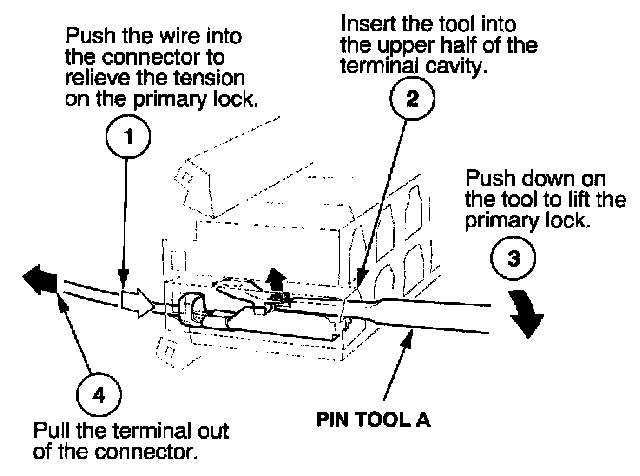 Push the wire into the connector to relieve the tension on the primary lock.

1

Insert the tool into the upper half of the terminal cavity.

2

Push down on the tool to lift the primary lock.

3

4

Pull the terminal out of the connector.

PIN TOOL A