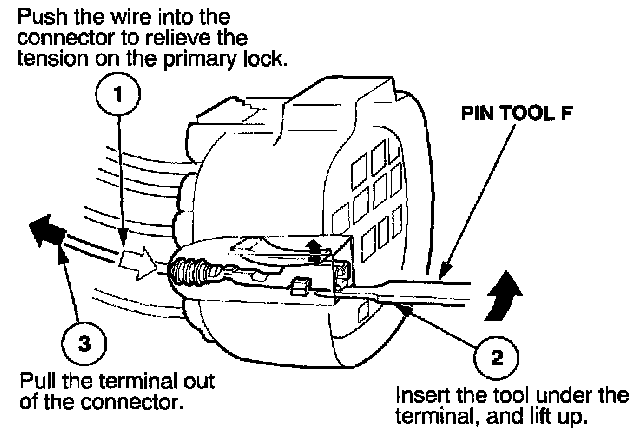 Push the wire into the connector to relieve the tension on the primary lock.

1

PIN TOOL F

3

Pull the terminal out of the connector.

2

Insert the tool under the terminal, and lift up.