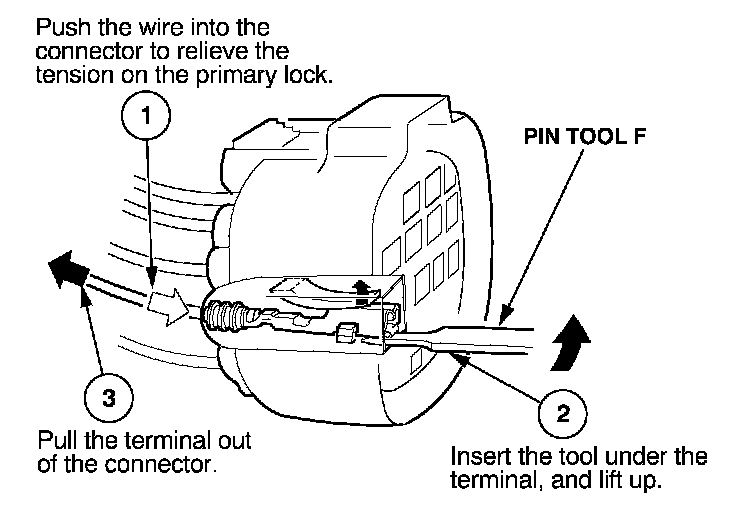 Push the wire into the connector to relieve the tension on the primary lock.

1

PIN TOOL F

3

Pull the terminal out of the connector.

2

Insert the tool under the terminal, and lift up.