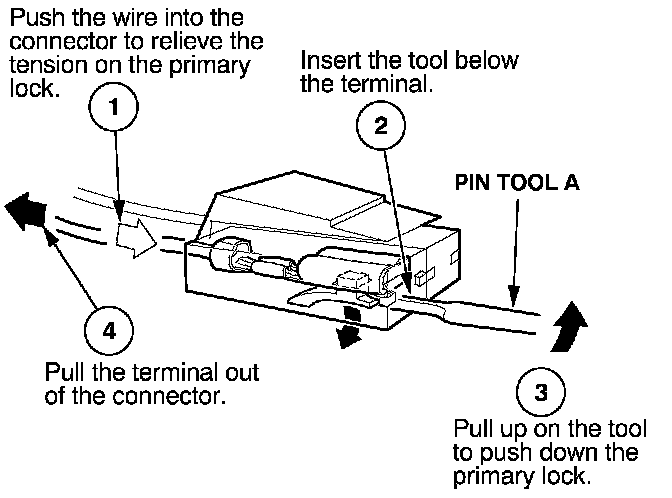 Push the wire into the connector to relieve the tension on the primary lock.

1

Insert the tool below the terminal.

2

PIN TOOL A

4

Pull the terminal out of the connector.

3

Pull up on the tool to push down the primary lock.