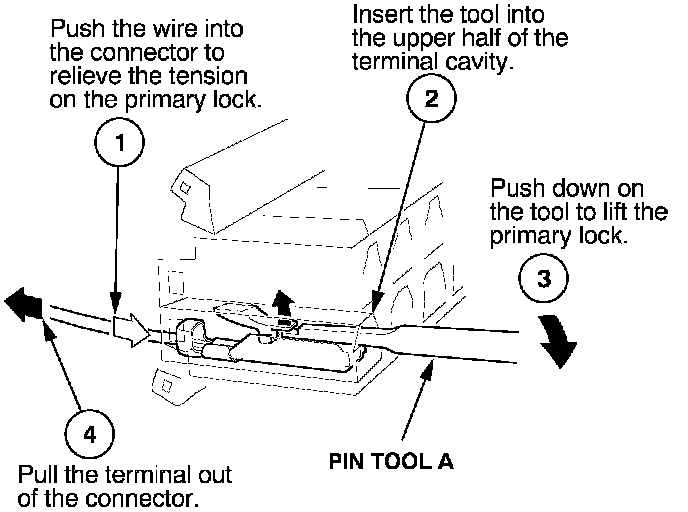 Push the wire into the connector to relieve the tension on the primary lock.

1

Insert the tool into the upper half of the terminal cavity.

2

Push down on the tool to lift the primary lock.

3

4

Pull the terminal out of the connector.

PIN TOOL A