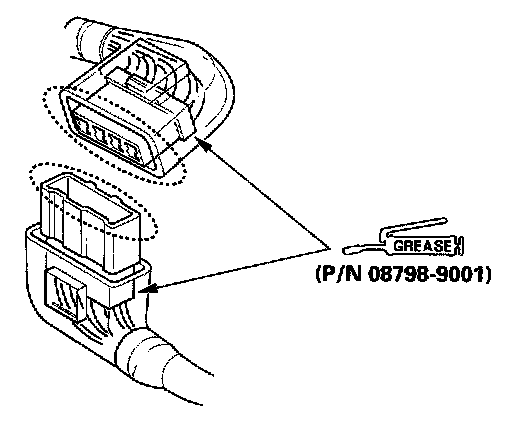 GREASE
(P/N 08798-9001)