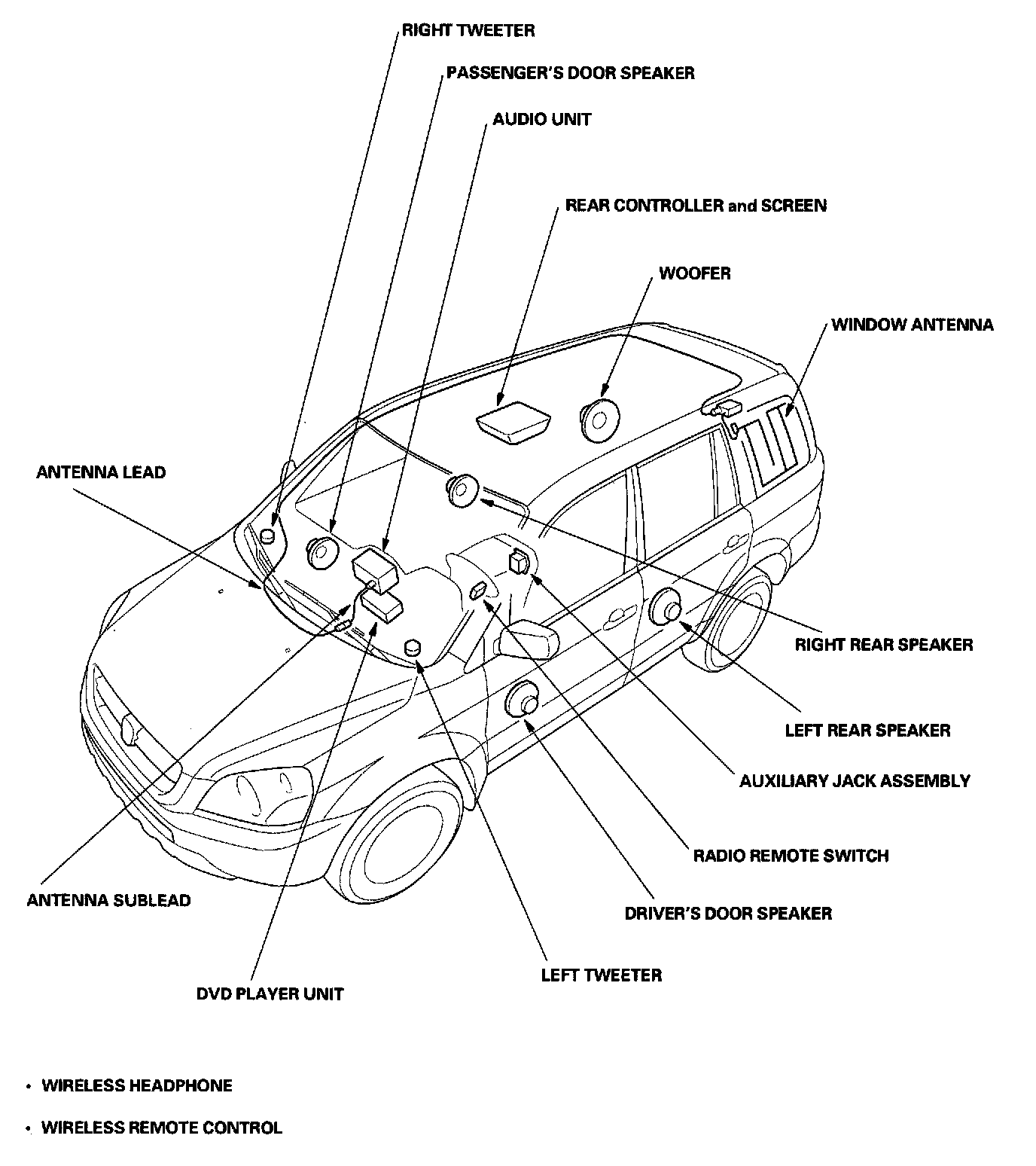 RIGHT TWEETER
PASSENGER'S DOOR SPEAKER
AUDIO UNIT
REAR CONTROLLER and SCREEN
WOOFER
WINDOW ANTENNA
ANTENNA LEAD
RIGHT REAR SPEAKER
LEFT REAR SPEAKER
AUXILIARY JACK ASSEMBLY
RADIO REMOTE SWITCH
ANTENNA SUBLEAD
DRIVER'S DOOR SPEAKER
LEFT TWEETER
DVD PLAYER UNIT

• WIRELESS HEADPHONE
• WIRELESS REMOTE CONTROL