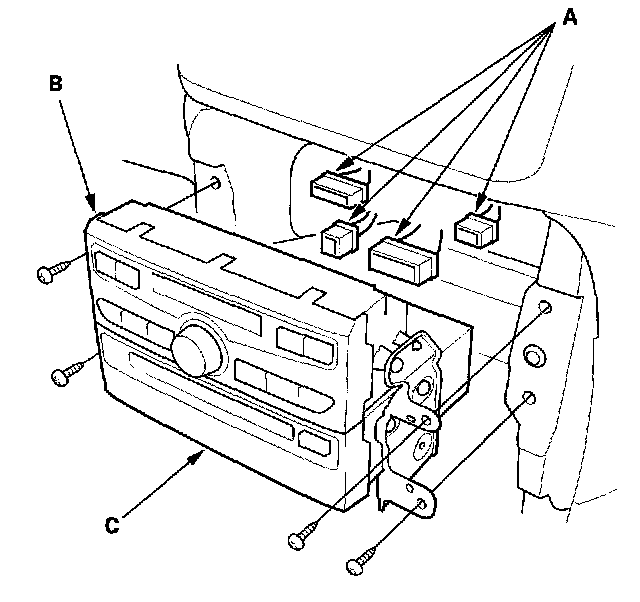 A

B

C