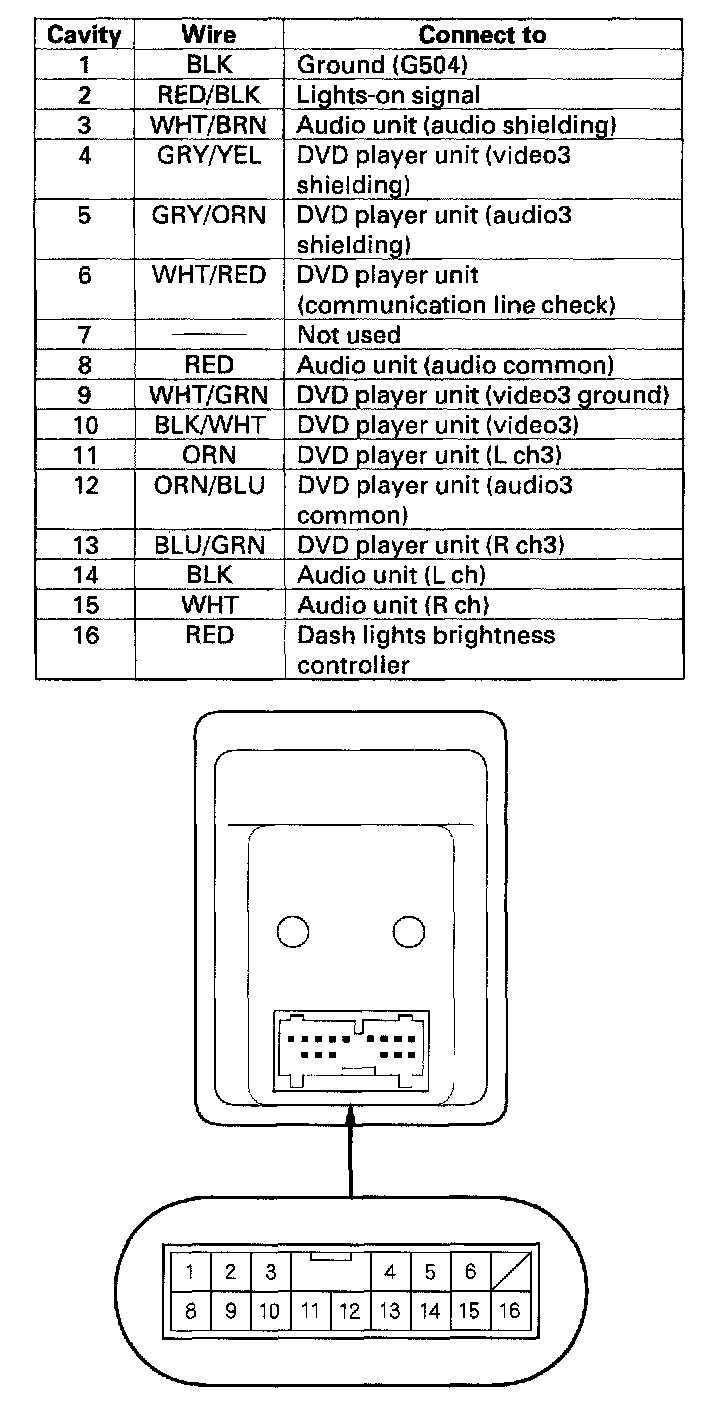 | Cavity | Wire | Connect to |
|---|---|---|
| 1 | BLK | Ground (G504) |
| 2 | RED/BLK | Lights-on signal |
| 3 | WHT/BRN | Audio unit (audio shielding) |
| 4 | GRY/YEL | DVD player unit (video3 shielding) |
| 5 | GRY/ORN | DVD player unit (audio3 shielding) |
| 6 | WHT/RED | DVD player unit (communication line check) |
| 7 | —— | Not used |
| 8 | RED | Audio unit (audio common) |
| 9 | WHT/GRN | DVD player unit (video3 ground) |
| 10 | BLK/WHT | DVD player unit (video3) |
| 11 | ORN | DVD player unit (L ch3) |
| 12 | ORN/BLU | DVD player unit (audio3 common) |
| 13 | BLU/GRN | DVD player unit (R ch3) |
| 14 | BLK | Audio unit (L ch) |
| 15 | WHT | Audio unit (R ch) |
| 16 | RED | Dash lights brightness controller |

1 2 3 4 5 6
8 9 10 11 12 13 14 15 16