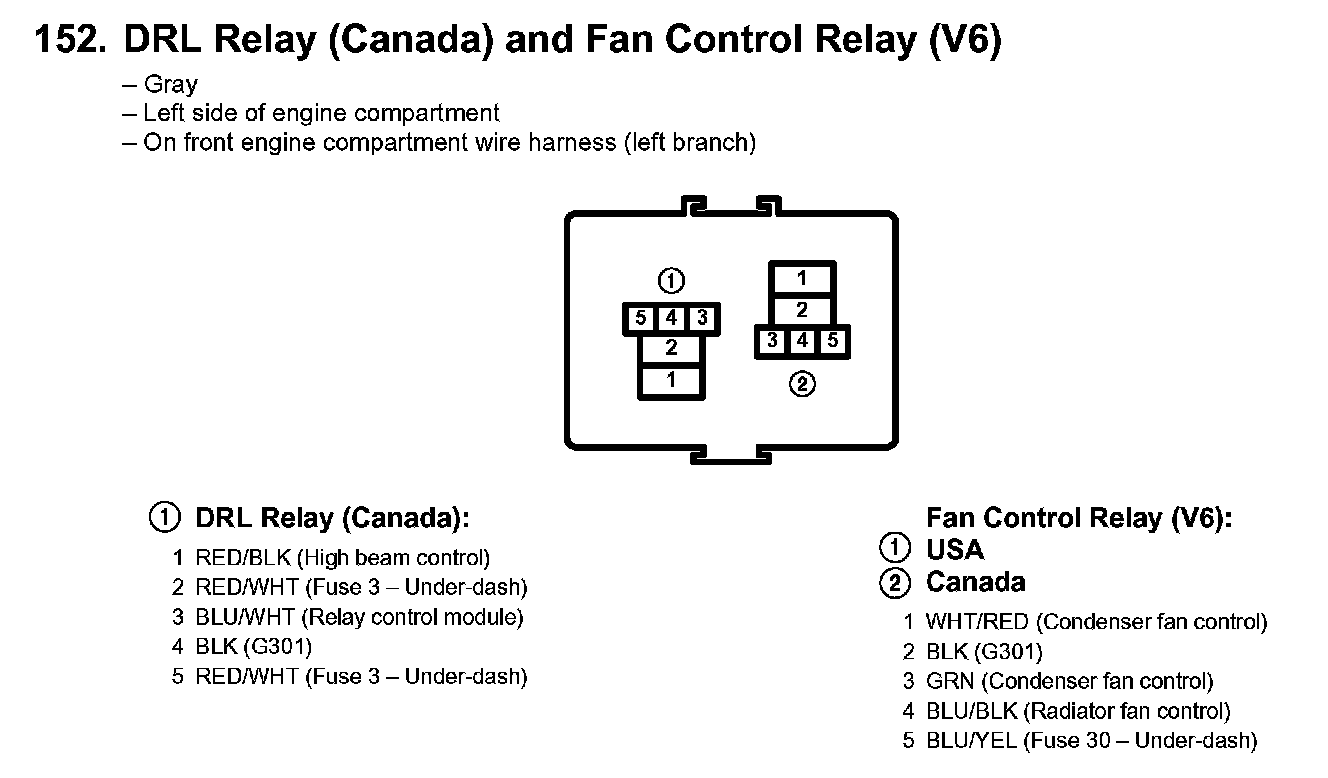 152. DRL Relay (Canada) and Fan Control Relay (V6)

– Gray
– Left side of engine compartment
– On front engine compartment wire harness (left branch)

①
5 4 3
2
1

1
2
3 4 5
②

① DRL Relay (Canada):
1 RED/BLK (High beam control)
2 RED/WHT (Fuse 3 – Under-dash)
3 BLU/WHT (Relay control module)
4 BLK (G301)
5 RED/WHT (Fuse 3 – Under-dash)

Fan Control Relay (V6):
① USA
② Canada
1 WHT/RED (Condenser fan control)
2 BLK (G301)
3 GRN (Condenser fan control)
4 BLU/BLK (Radiator fan control)
5 BLU/YEL (Fuse 30 – Under-dash)