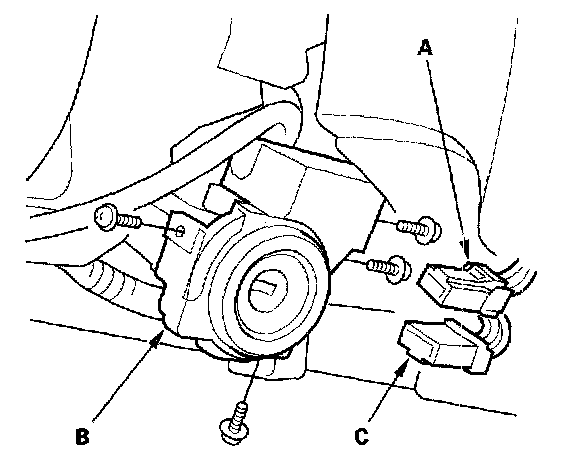 A
B
C