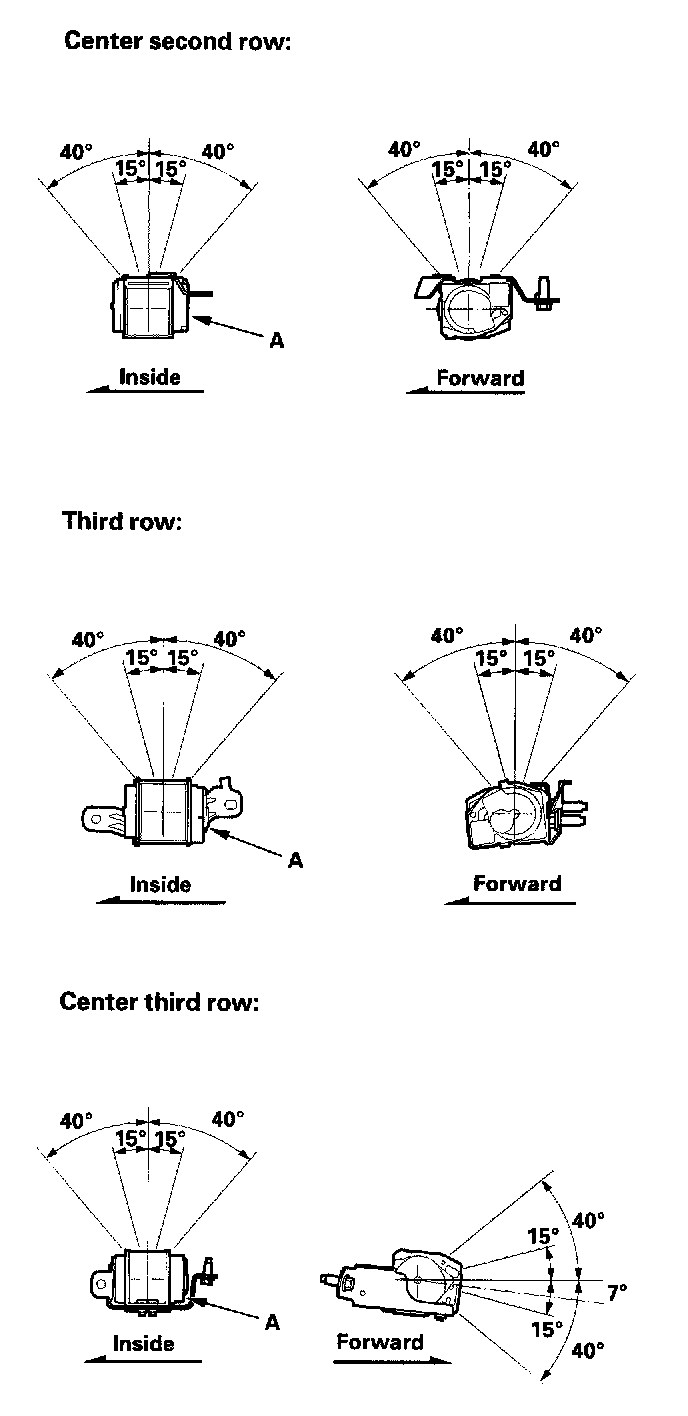 Center second row:

40° 15° 15° 40°

A

Inside

40° 15° 15° 40°

Forward

Third row:

40° 15° 15° 40°

A

Inside

40° 15° 15° 40°

Forward

Center third row:

40° 15° 15° 40°

A

Inside

40° 15° 7° 15° 40°

Forward