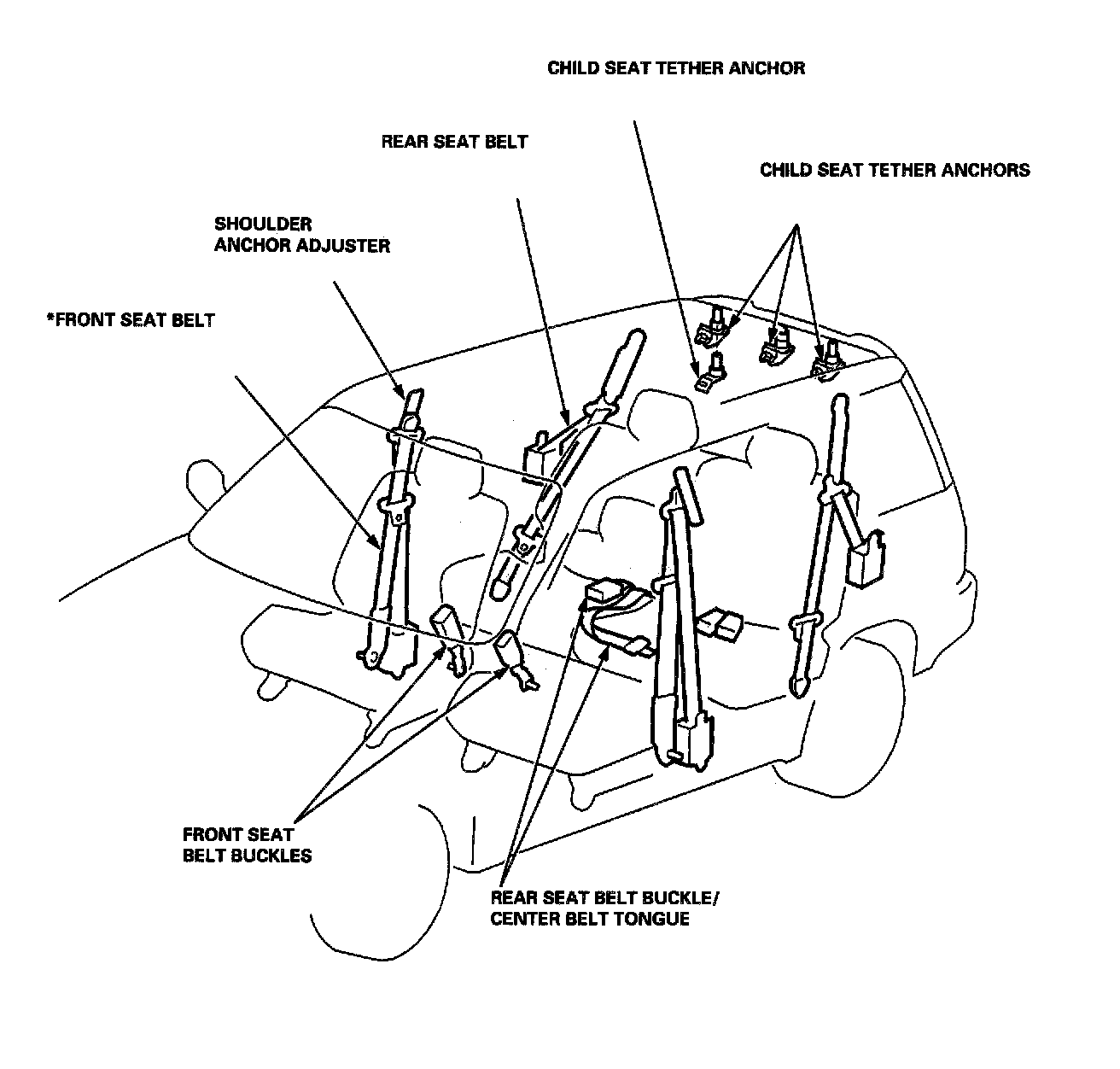 CHILD SEAT TETHER ANCHOR

REAR SEAT BELT

CHILD SEAT TETHER ANCHORS

SHOULDER
ANCHOR ADJUSTER

*FRONT SEAT BELT

FRONT SEAT
BELT BUCKLES

REAR SEAT BELT BUCKLE/
CENTER BELT TONGUE