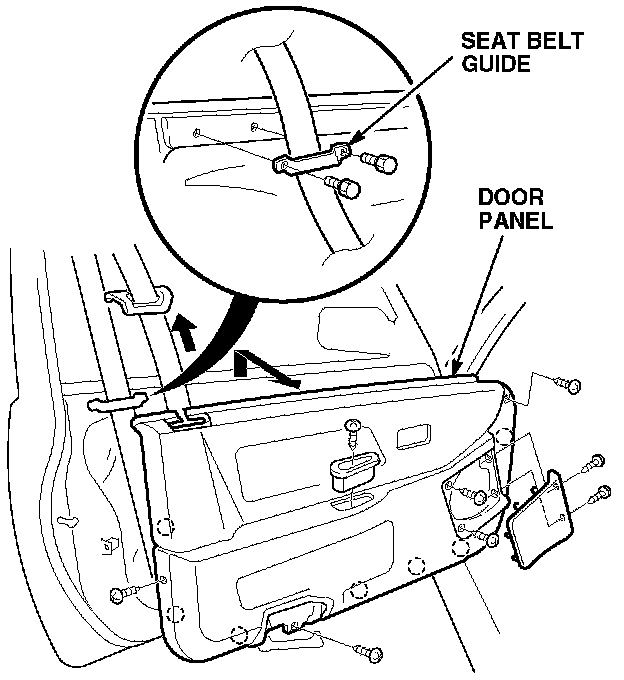 SEAT BELT GUIDE

DOOR PANEL