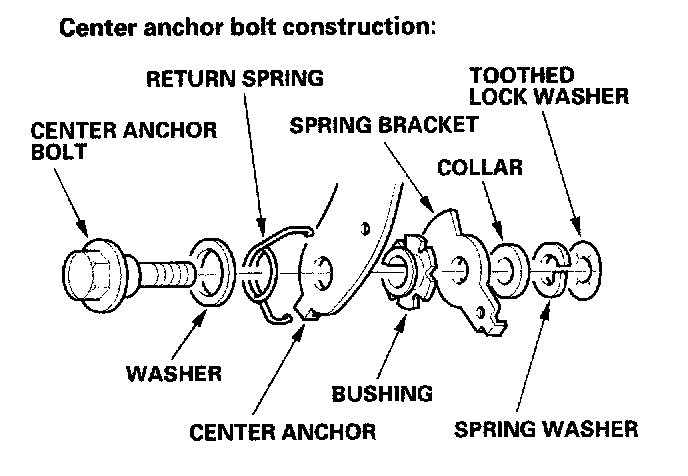 Center anchor bolt construction:

RETURN SPRING

TOOTHED LOCK WASHER

CENTER ANCHOR BOLT

SPRING BRACKET

COLLAR

WASHER

BUSHING

CENTER ANCHOR

SPRING WASHER