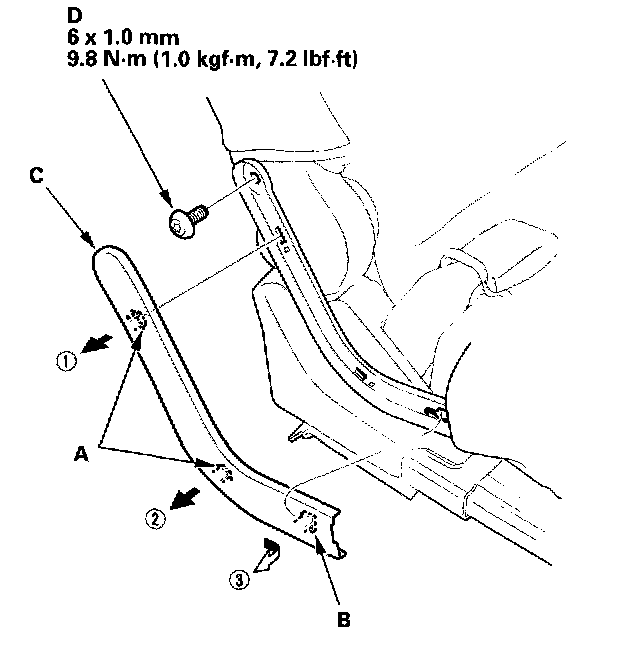 D
6 x 1.0 mm
9.8 N·m (1.0 kgf·m, 7.2 lbf·ft)

C

①

A

②

③

B