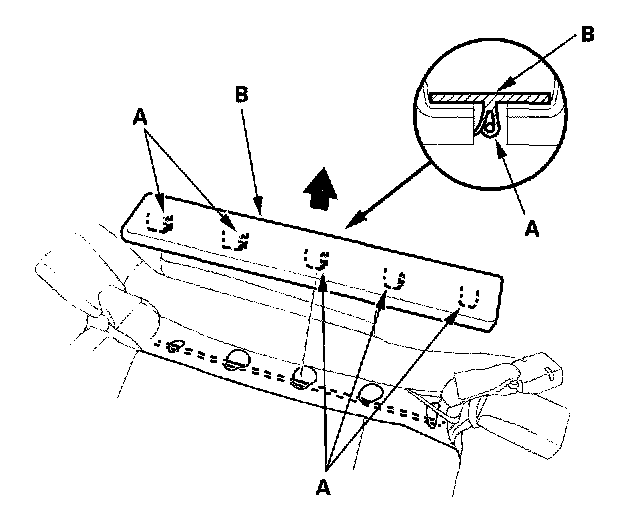 B
B
A
A
A