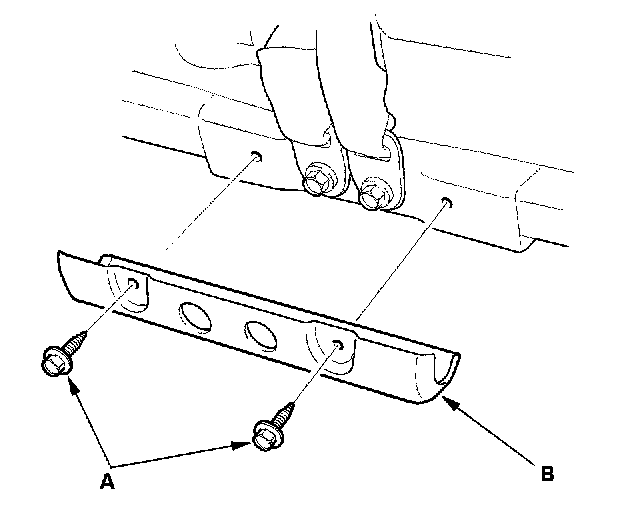 A

B