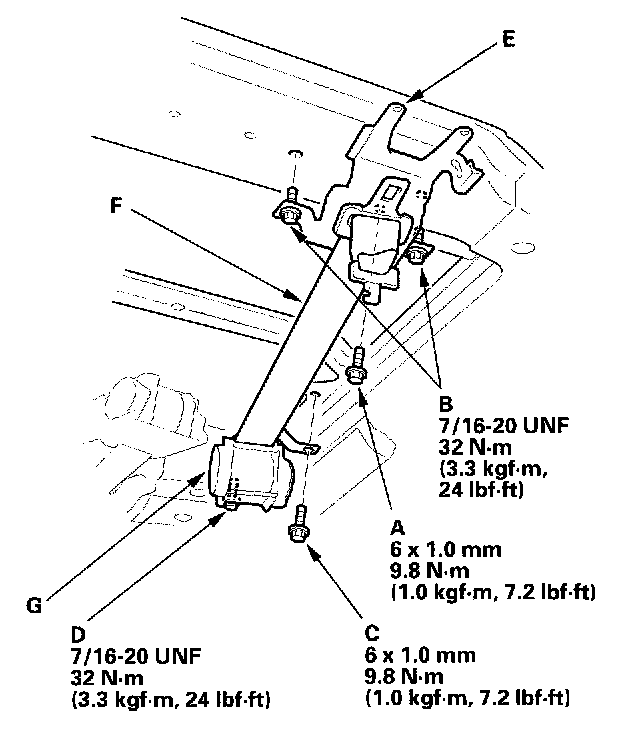 E

F

B
7/16-20 UNF
32 N·m
(3.3 kgf·m,
24 lbf·ft)

A
6 x 1.0 mm
9.8 N·m
(1.0 kgf·m, 7.2 lbf·ft)

G

D
7/16-20 UNF
32 N·m
(3.3 kgf·m, 24 lbf·ft)

C
6 x 1.0 mm
9.8 N·m
(1.0 kgf·m, 7.2 lbf·ft)