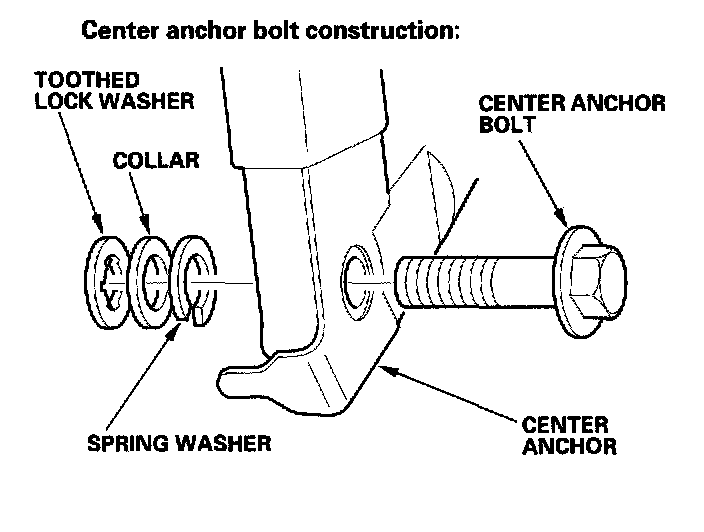 Center anchor bolt construction:

TOOTHED LOCK WASHER

COLLAR

CENTER ANCHOR BOLT

SPRING WASHER

CENTER ANCHOR