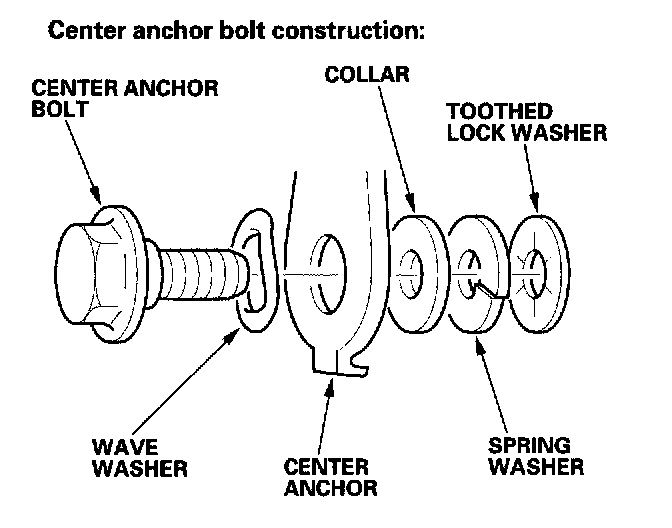 Center anchor bolt construction:

CENTER ANCHOR BOLT

COLLAR

TOOTHED LOCK WASHER

WAVE WASHER

CENTER ANCHOR

SPRING WASHER