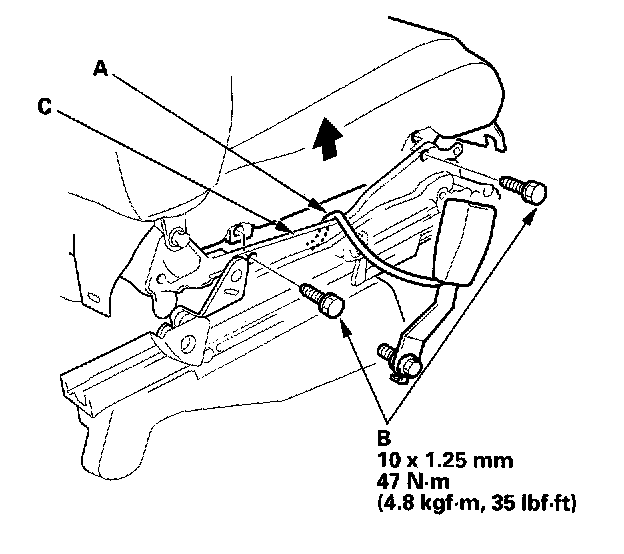 A
C
B
10 x 1.25 mm
47 N·m
(4.8 kgf·m, 35 lbf·ft)