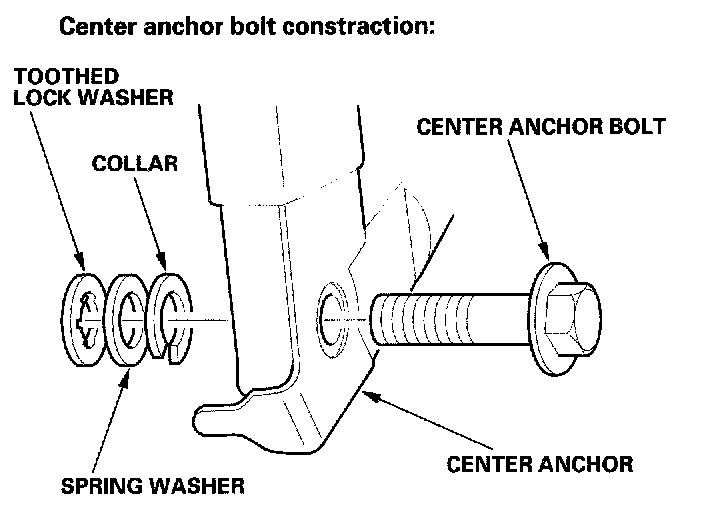 Center anchor bolt constraction:

TOOTHED LOCK WASHER

COLLAR

CENTER ANCHOR BOLT

SPRING WASHER

CENTER ANCHOR