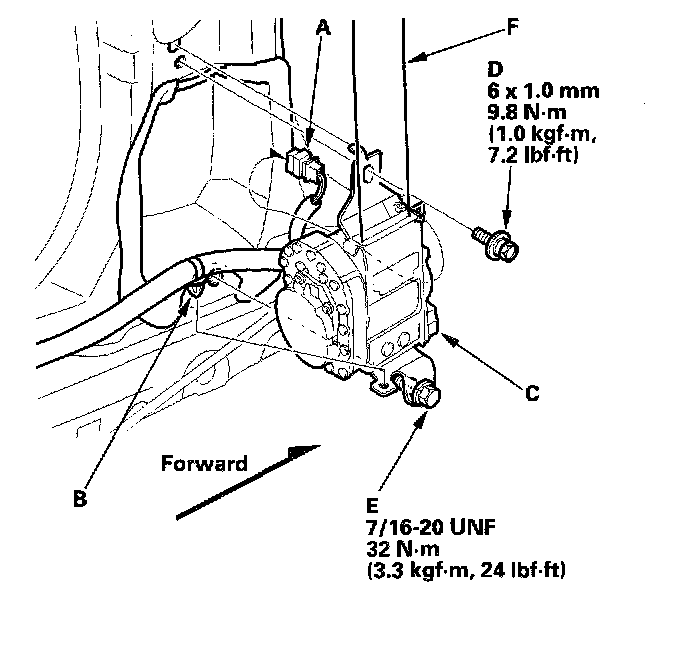 A

F

D
6 x 1.0 mm
9.8 N·m
(1.0 kgf·m,
7.2 lbf·ft)

C

Forward

B

E
7/16-20 UNF
32 N·m
(3.3 kgf·m, 24 lbf·ft)