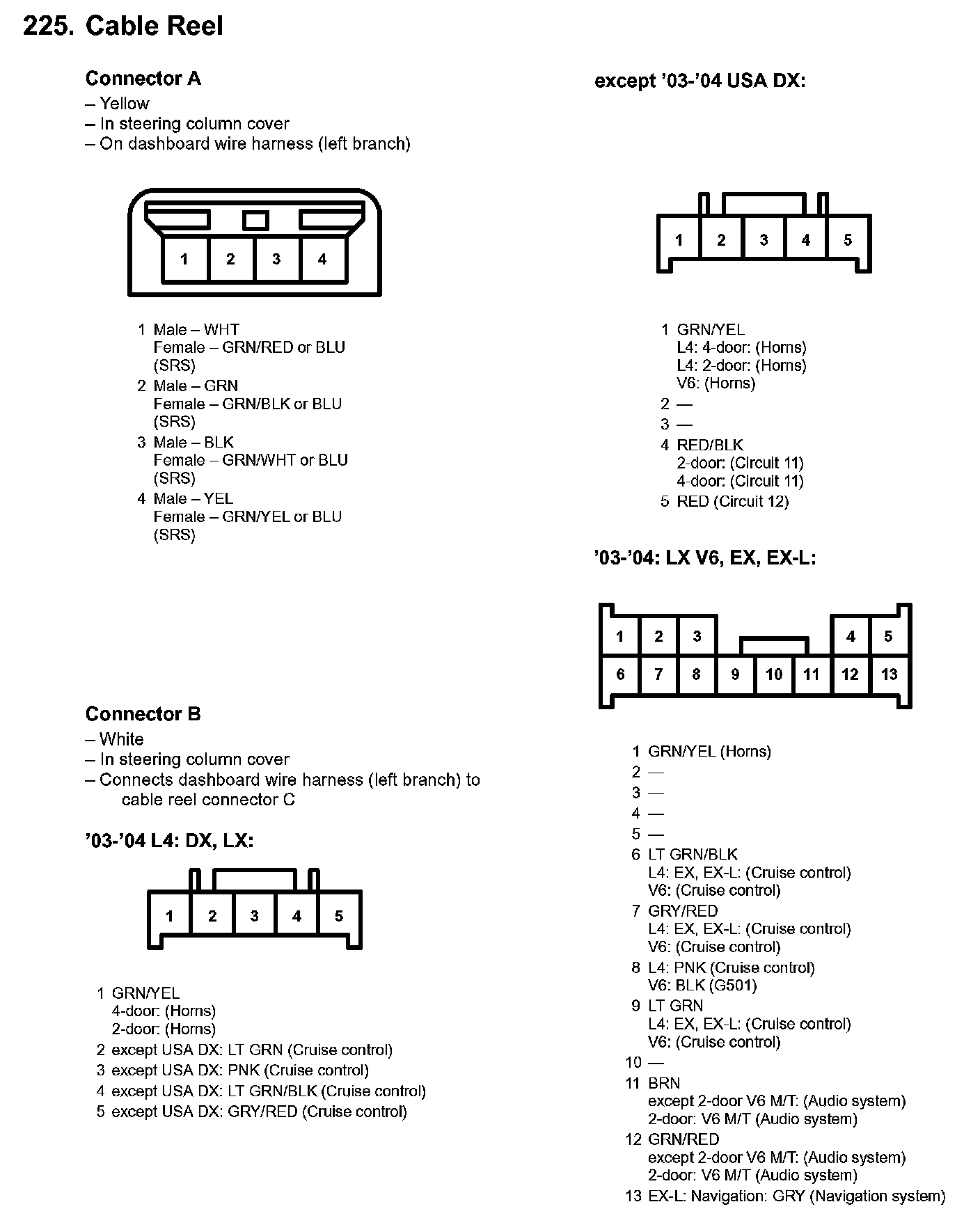 225. Cable Reel

Connector A
– Yellow
– In steering column cover
– On dashboard wire harness (left branch)

1 2 3 4

1 Male – WHT
Female – GRN/RED or BLU (SRS)
2 Male – GRN
Female – GRN/BLK or BLU (SRS)
3 Male – BLK
Female – GRN/WHT or BLU (SRS)
4 Male – YEL
Female – GRN/YEL or BLU (SRS)

Connector B
– White
– In steering column cover
– Connects dashboard wire harness (left branch) to cable reel connector C

'03-'04 L4: DX, LX:

1 2 3 4 5

1 GRN/YEL
4-door: (Horns)
2-door: (Horns)
2 except USA DX: LT GRN (Cruise control)
3 except USA DX: PNK (Cruise control)
4 except USA DX: LT GRN/BLK (Cruise control)
5 except USA DX: GRY/RED (Cruise control)

except '03-'04 USA DX:

1 2 3 4 5

1 GRN/YEL
L4: 4-door: (Horns)
L4: 2-door: (Horns)
V6: (Horns)
2 —
3 —
4 RED/BLK
2-door: (Circuit 11)
4-door: (Circuit 11)
5 RED (Circuit 12)

'03-'04: LX V6, EX, EX-L:

1 2 3 4 5
6 7 8 9 10 11 12 13

1 GRN/YEL (Horns)
2 —
3 —
4 —
5 —
6 LT GRN/BLK
L4: EX, EX-L: (Cruise control)
V6: (Cruise control)
7 GRY/RED
L4: EX, EX-L: (Cruise control)
V6: (Cruise control)
8 L4: PNK (Cruise control)
V6: BLK (G501)
9 LT GRN
L4: EX, EX-L: (Cruise control)
V6: (Cruise control)
10 —
11 BRN
except 2-door V6 M/T: (Audio system)
2-door: V6 M/T (Audio system)
12 GRN/RED
except 2-door V6 M/T: (Audio system)
2-door: V6 M/T (Audio system)
13 EX-L: Navigation: GRY (Navigation system)