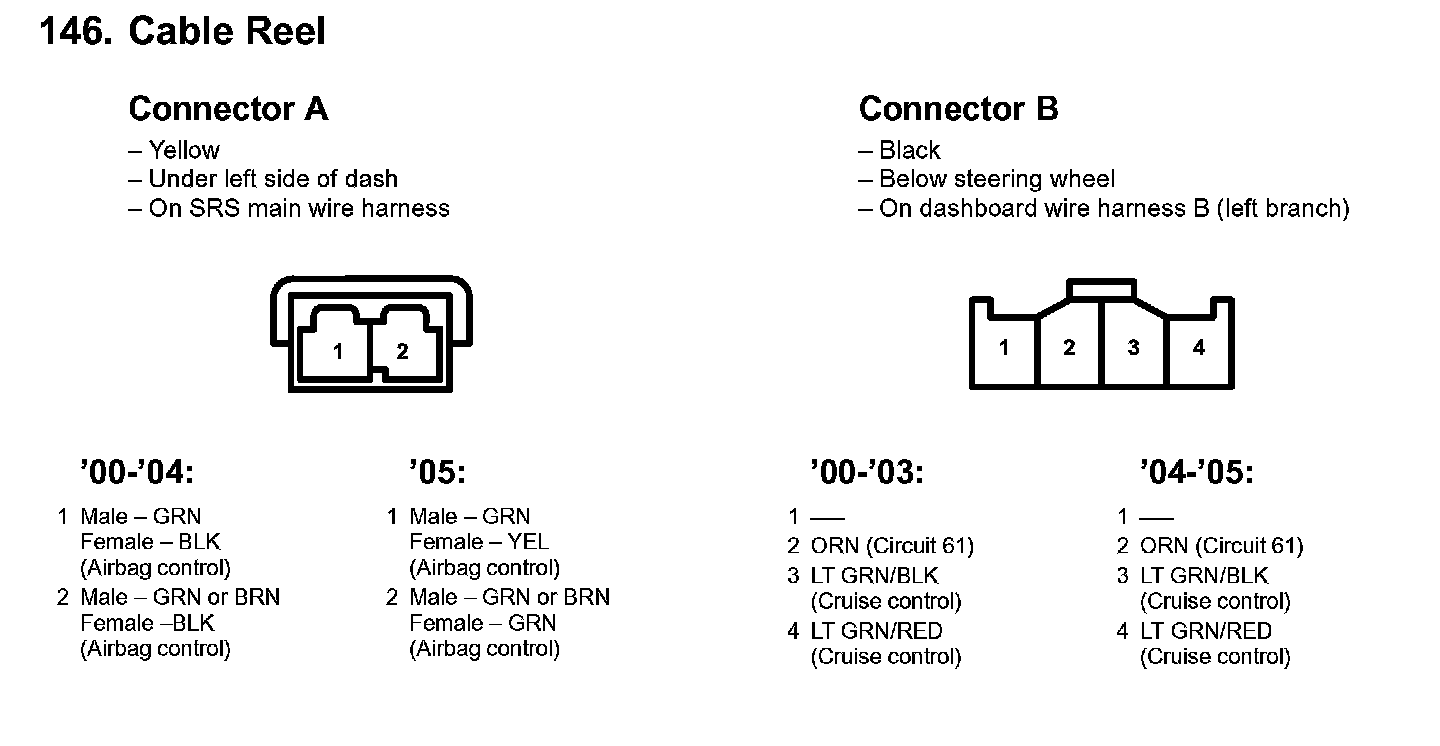 146. Cable Reel

Connector A
– Yellow
– Under left side of dash
– On SRS main wire harness

1 2

'00-'04:

1 Male – GRN
Female – BLK
(Airbag control)
2 Male – GRN or BRN
Female –BLK
(Airbag control)

'05:

1 Male – GRN
Female – YEL
(Airbag control)
2 Male – GRN or BRN
Female – GRN
(Airbag control)

Connector B
– Black
– Below steering wheel
– On dashboard wire harness B (left branch)

1 2 3 4

'00-'03:

1 —
2 ORN (Circuit 61)
3 LT GRN/BLK
(Cruise control)
4 LT GRN/RED
(Cruise control)

'04-'05:

1 —
2 ORN (Circuit 61)
3 LT GRN/BLK
(Cruise control)
4 LT GRN/RED
(Cruise control)