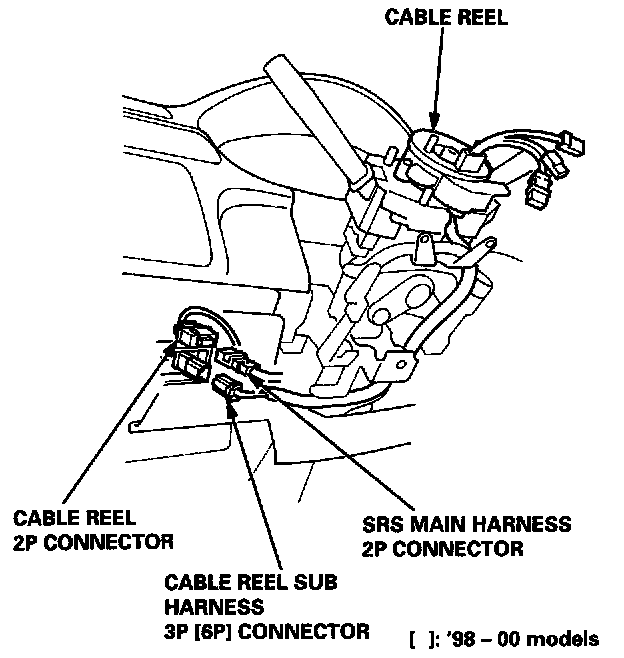 CABLE REEL

CABLE REEL
2P CONNECTOR

SRS MAIN HARNESS
2P CONNECTOR

CABLE REEL SUB
HARNESS
3P [6P] CONNECTOR

[ ]: '98 – 00 models