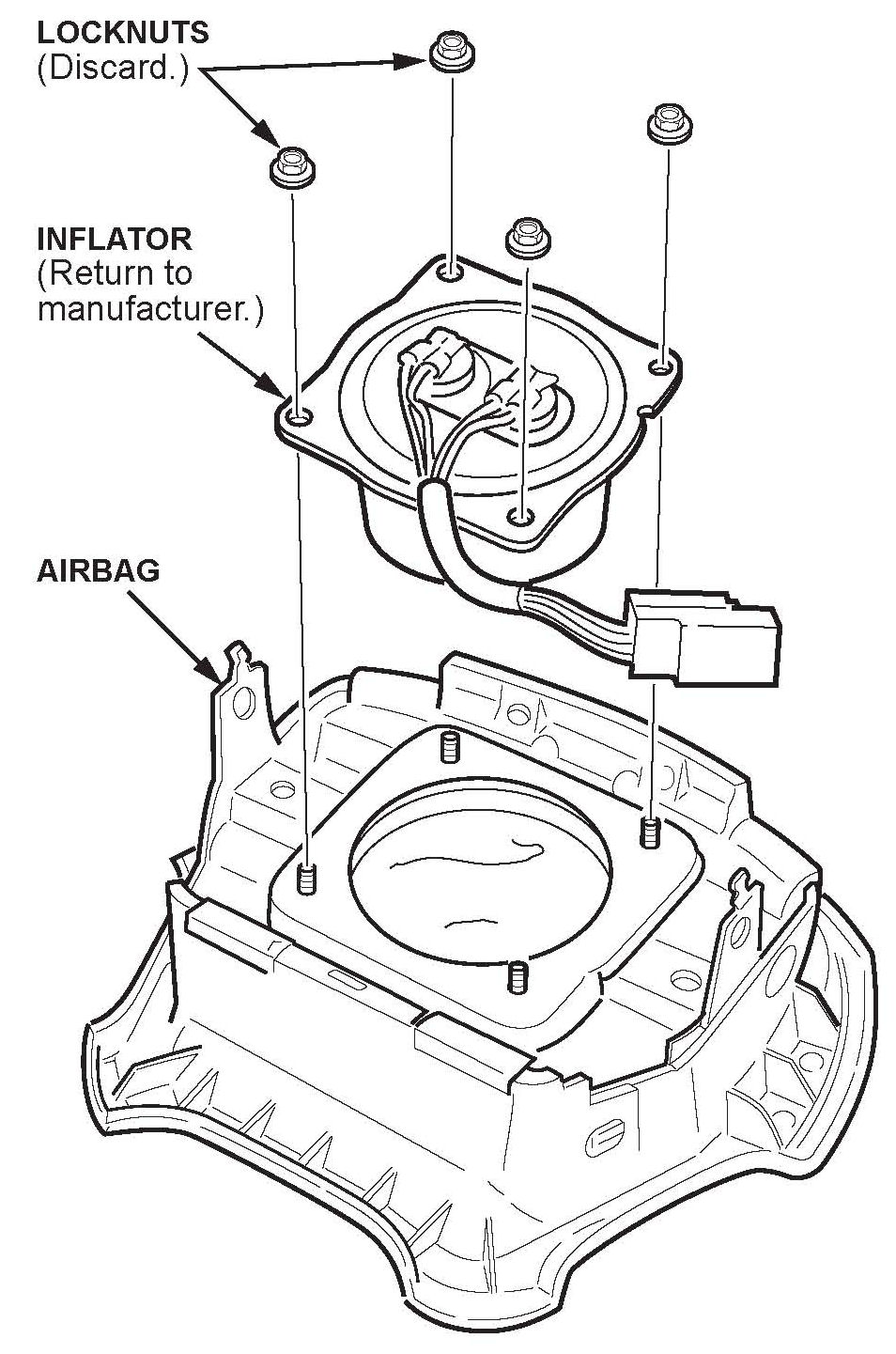 LOCKNUTS
(Discard.)

INFLATOR
(Return to manufacturer.)

AIRBAG