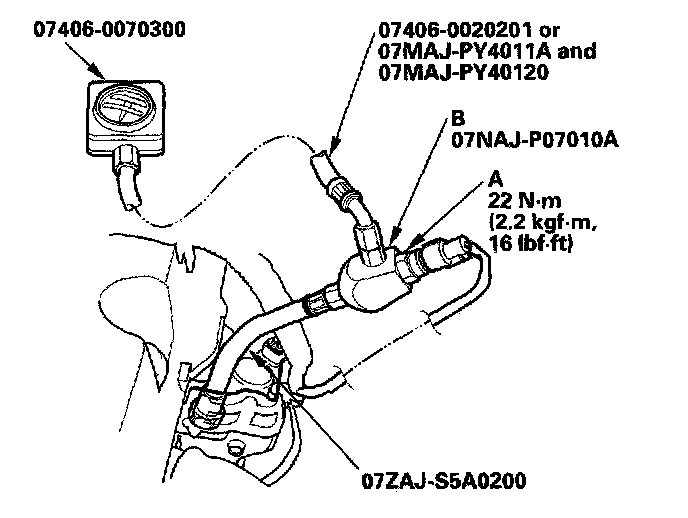 07406-0070300

07406-0020201 or 07MAJ-PY4011A and 07MAJ-PY40120

B
07NAJ-P07010A

A
22 N·m (2.2 kgf·m, 16 lbf·ft)

07ZAJ-S5A0200