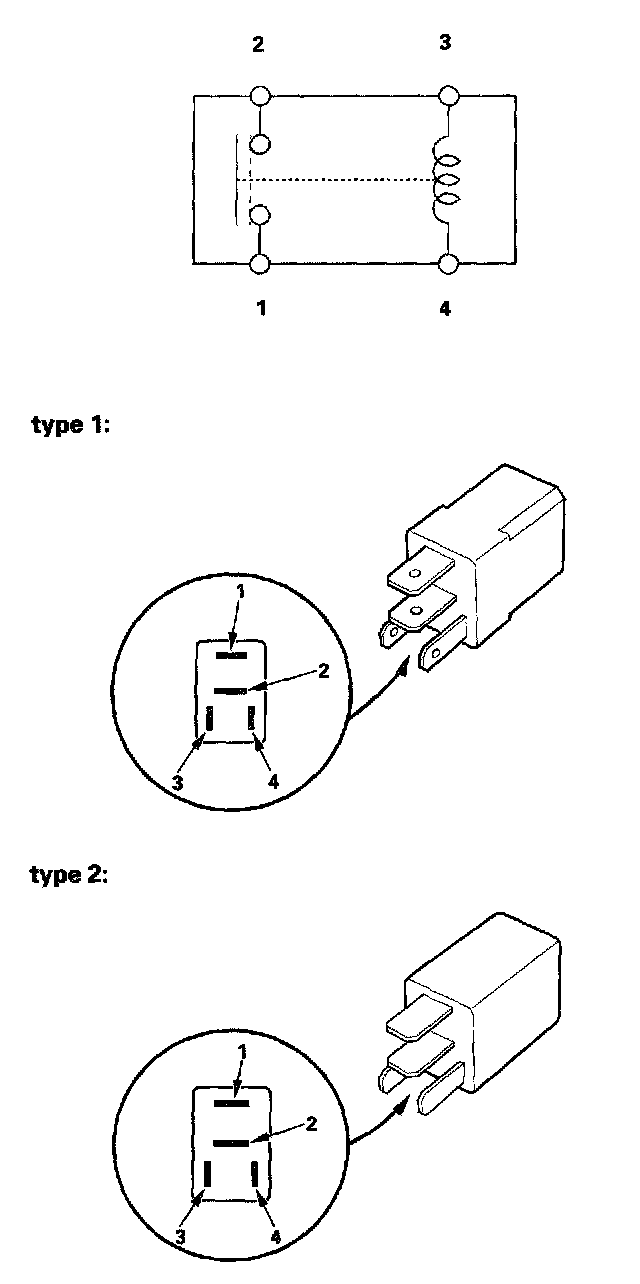 2
3
1
4

type 1:

1
2
3
4

type 2:

1
2
3
4