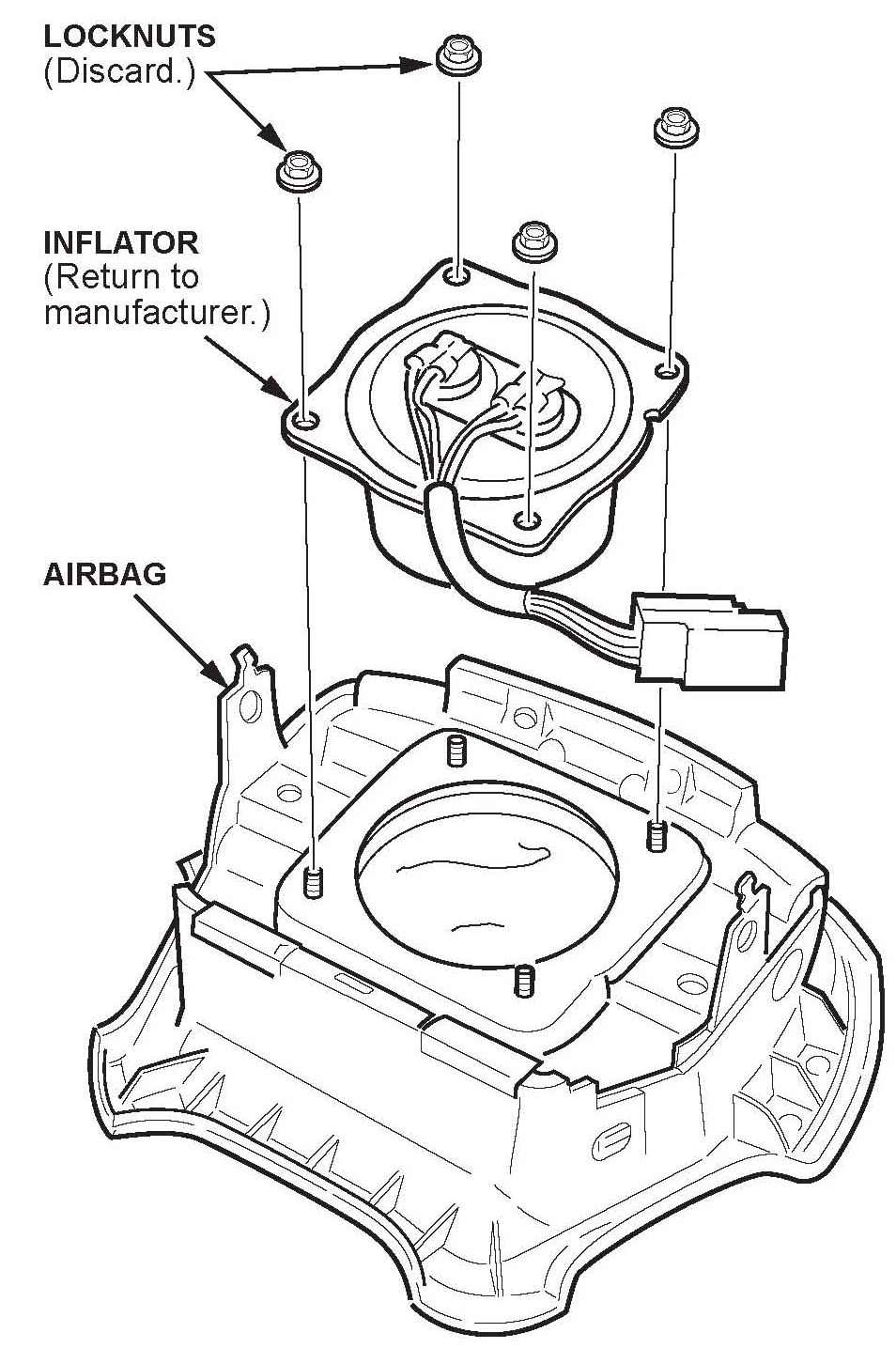 LOCKNUTS
(Discard.)

INFLATOR
(Return to manufacturer.)

AIRBAG