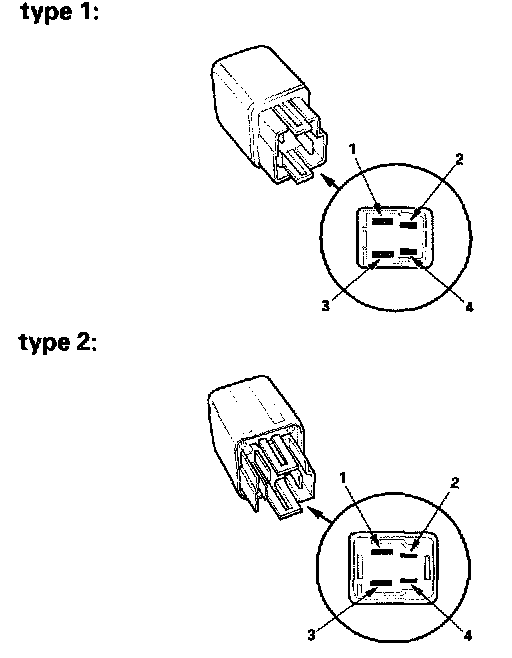 type 1:

1
2
3
4

type 2:

1
2
3
4