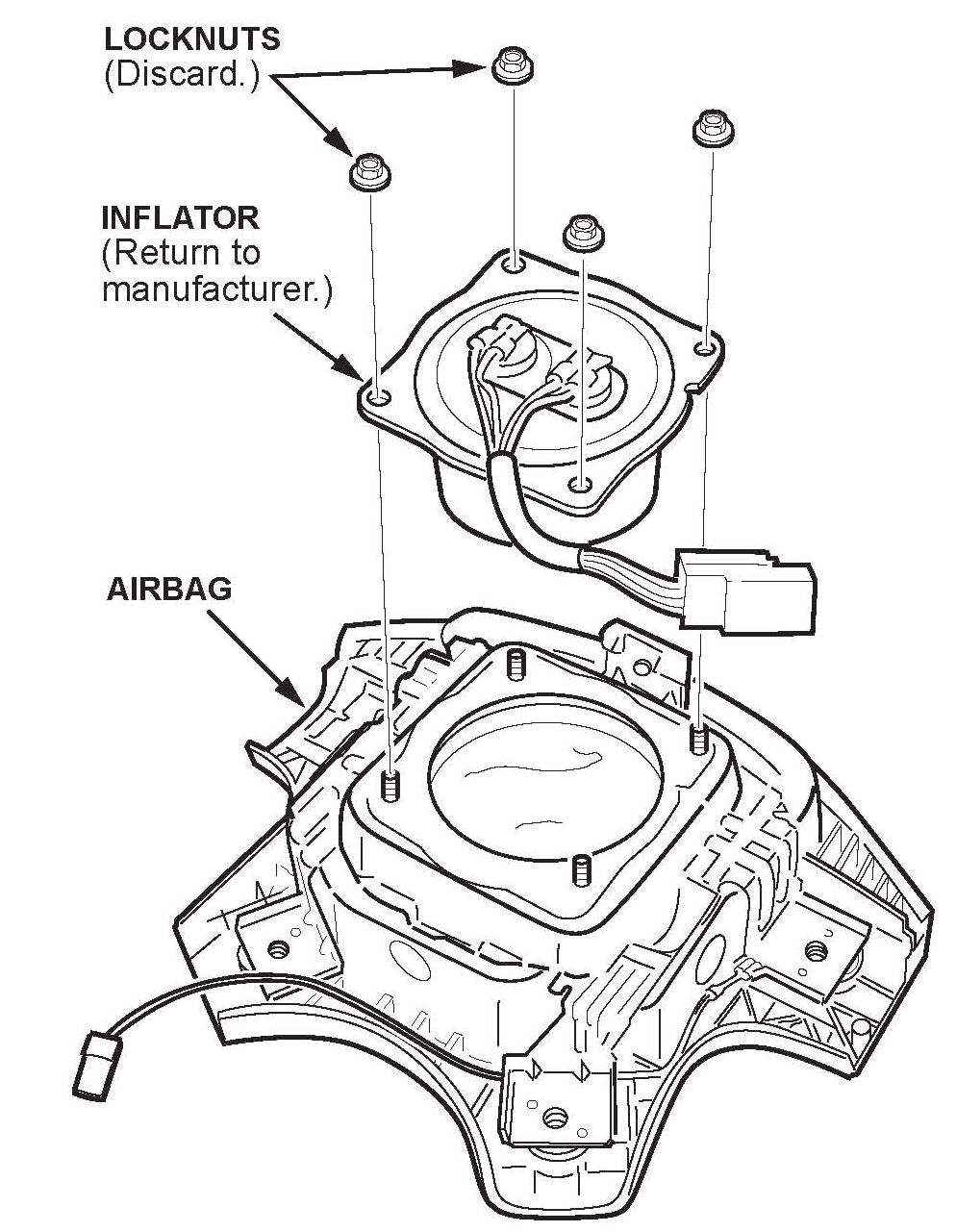 LOCKNUTS
(Discard.)

INFLATOR
(Return to manufacturer.)

AIRBAG