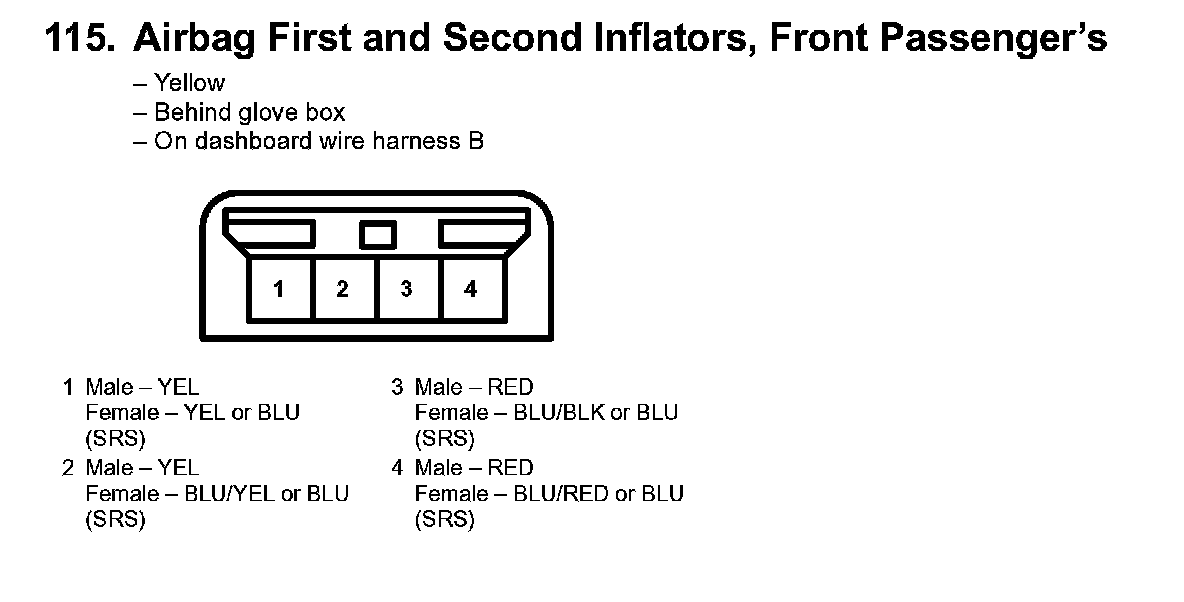 115. Airbag First and Second Inflators, Front Passenger's

– Yellow
– Behind glove box
– On dashboard wire harness B

1 2 3 4

1 Male – YEL
Female – YEL or BLU
(SRS)
2 Male – YEL
Female – BLU/YEL or BLU
(SRS)

3 Male – RED
Female – BLU/BLK or BLU
(SRS)
4 Male – RED
Female – BLU/RED or BLU
(SRS)