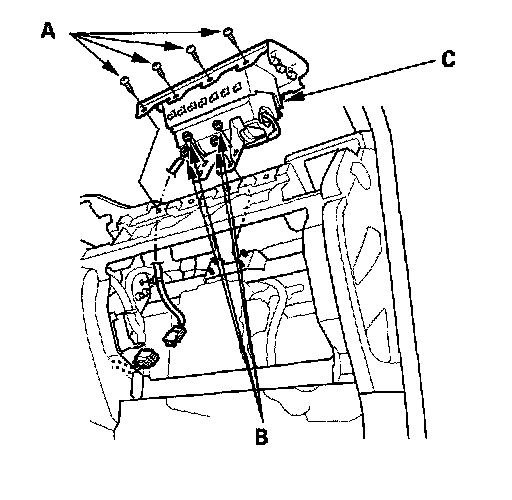 A
C
B