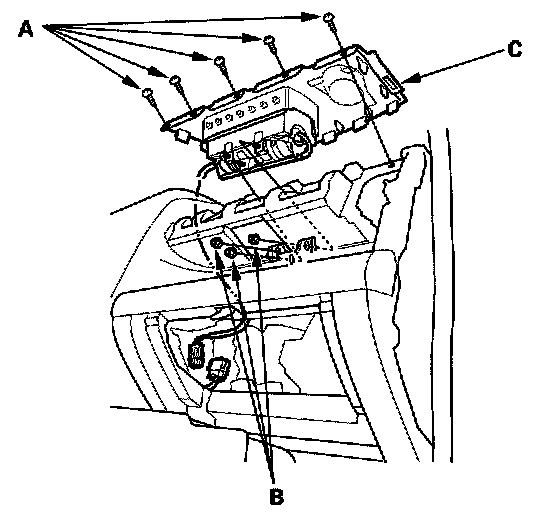 A
C
B