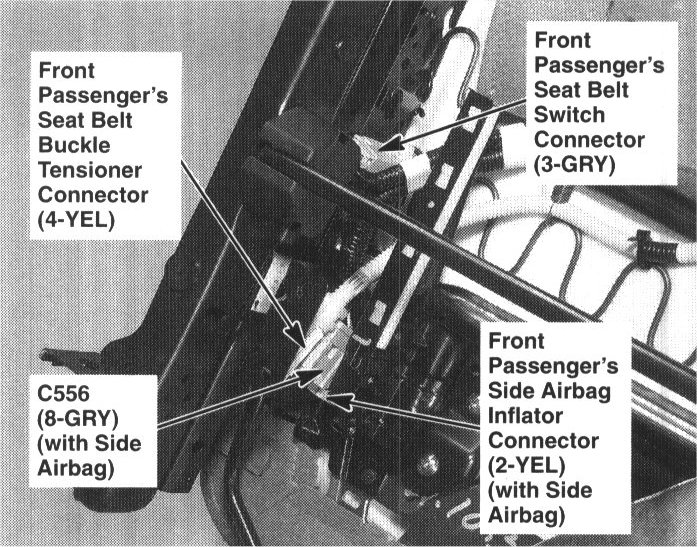 Front Passenger's Seat Belt Buckle Tensioner Connector (4-YEL)

Front Passenger's Seat Belt Switch Connector (3-GRY)

C556 (8-GRY) (with Side Airbag)

Front Passenger's Side Airbag Inflator Connector (2-YEL) (with Side Airbag)