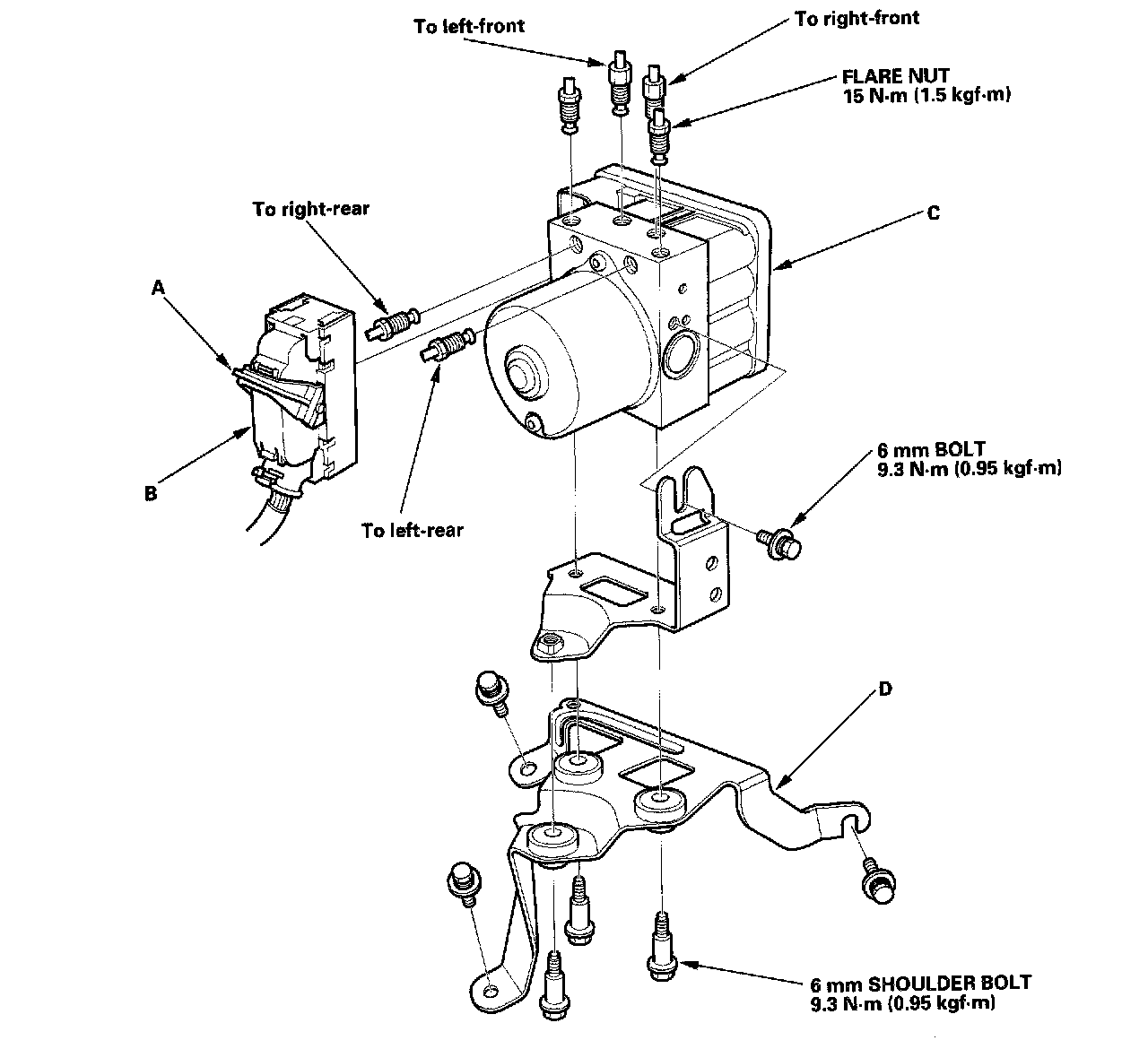 To left-front

To right-front

FLARE NUT
15 N·m (1.5 kgf·m)

To right-rear

C

A

B

To left-rear

6 mm BOLT
9.3 N·m (0.95 kgf·m)

D

6 mm SHOULDER BOLT
9.3 N·m (0.95 kgf·m)