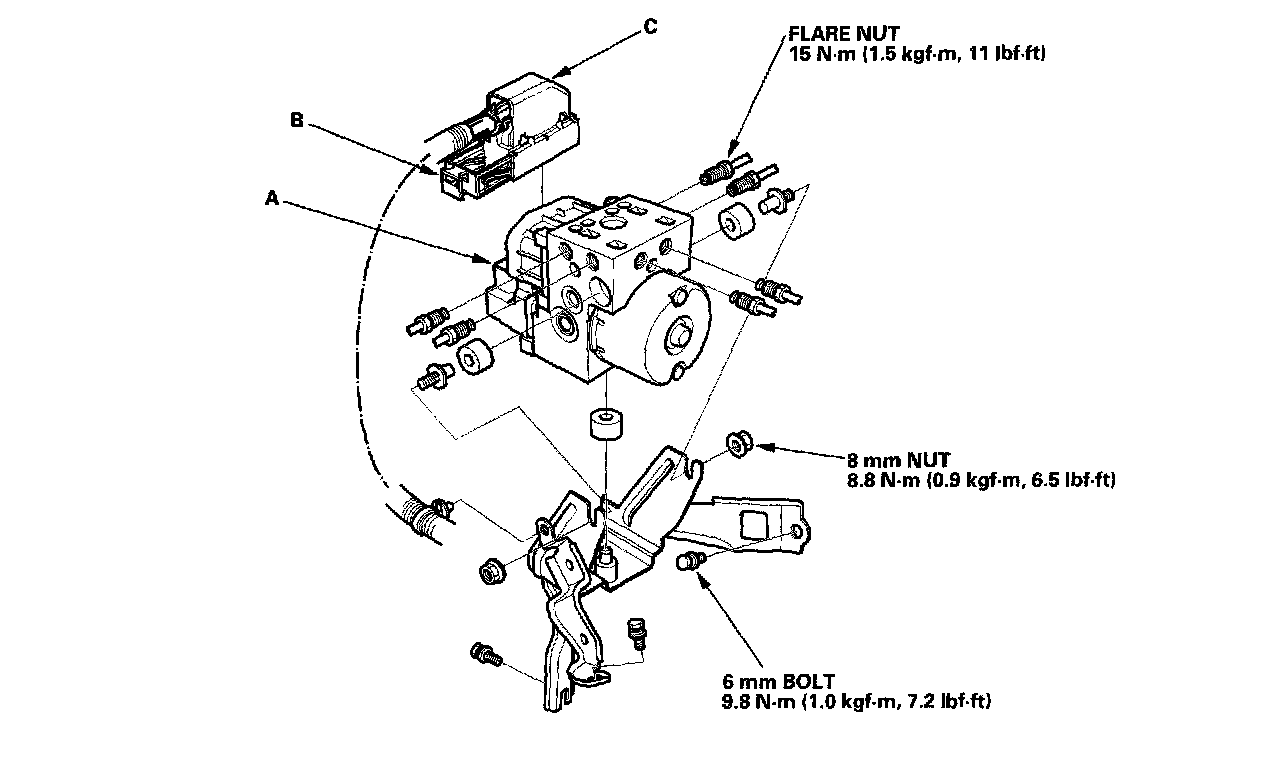 C

FLARE NUT
15 N·m (1.5 kgf·m, 11 lbf·ft)

B

A

8 mm NUT
8.8 N·m (0.9 kgf·m, 6.5 lbf·ft)

6 mm BOLT
9.8 N·m (1.0 kgf·m, 7.2 lbf·ft)