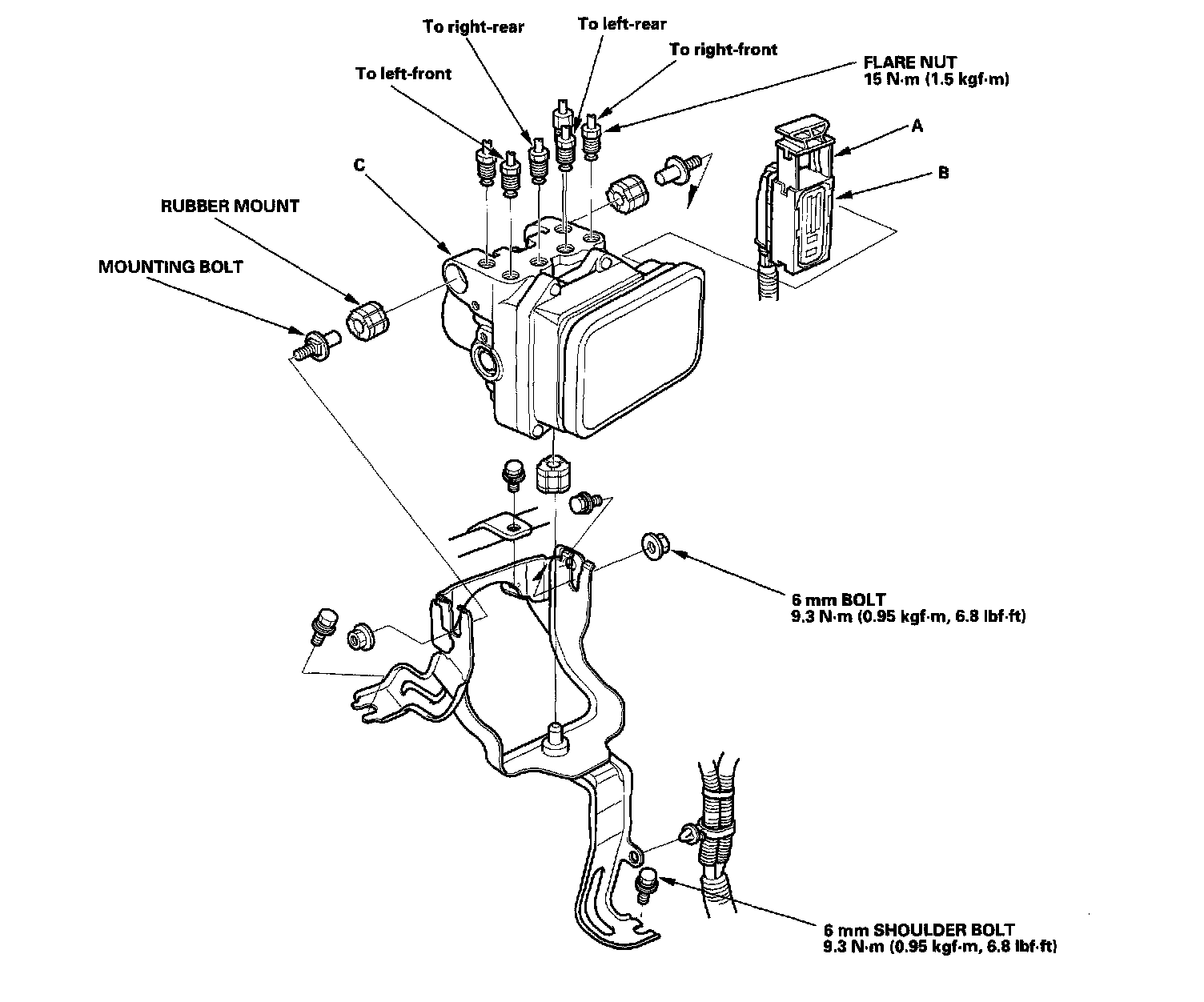 To right-rear

To left-rear

To right-front

To left-front

FLARE NUT
15 N·m (1.5 kgf·m)

A

B

C

RUBBER MOUNT

MOUNTING BOLT

6 mm BOLT
9.3 N·m (0.95 kgf·m, 6.8 lbf·ft)

6 mm SHOULDER BOLT
9.3 N·m (0.95 kgf·m, 6.8 lbf·ft)