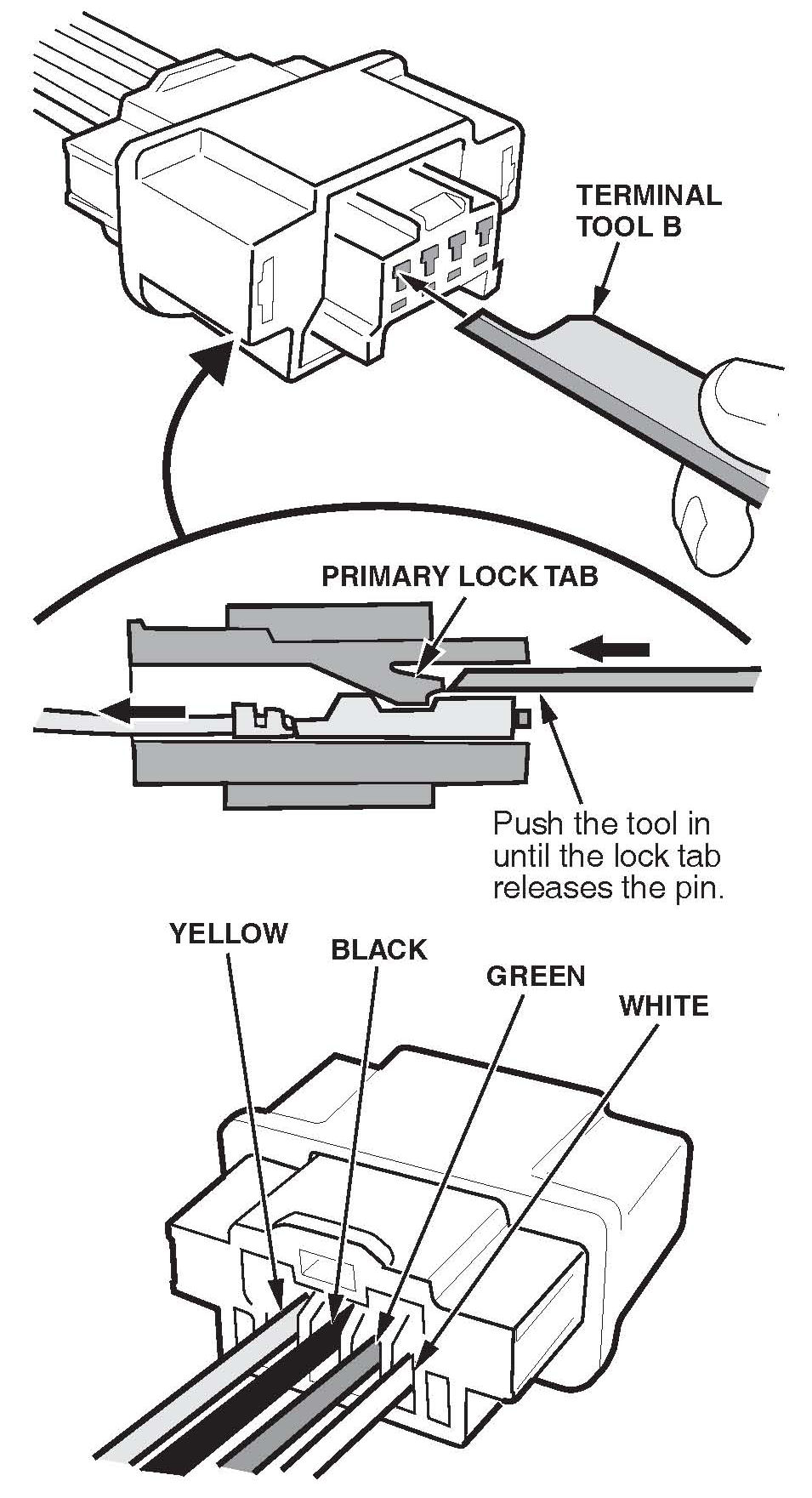 TERMINAL TOOL B

PRIMARY LOCK TAB

Push the tool in until the lock tab releases the pin.

YELLOW

BLACK

GREEN

WHITE