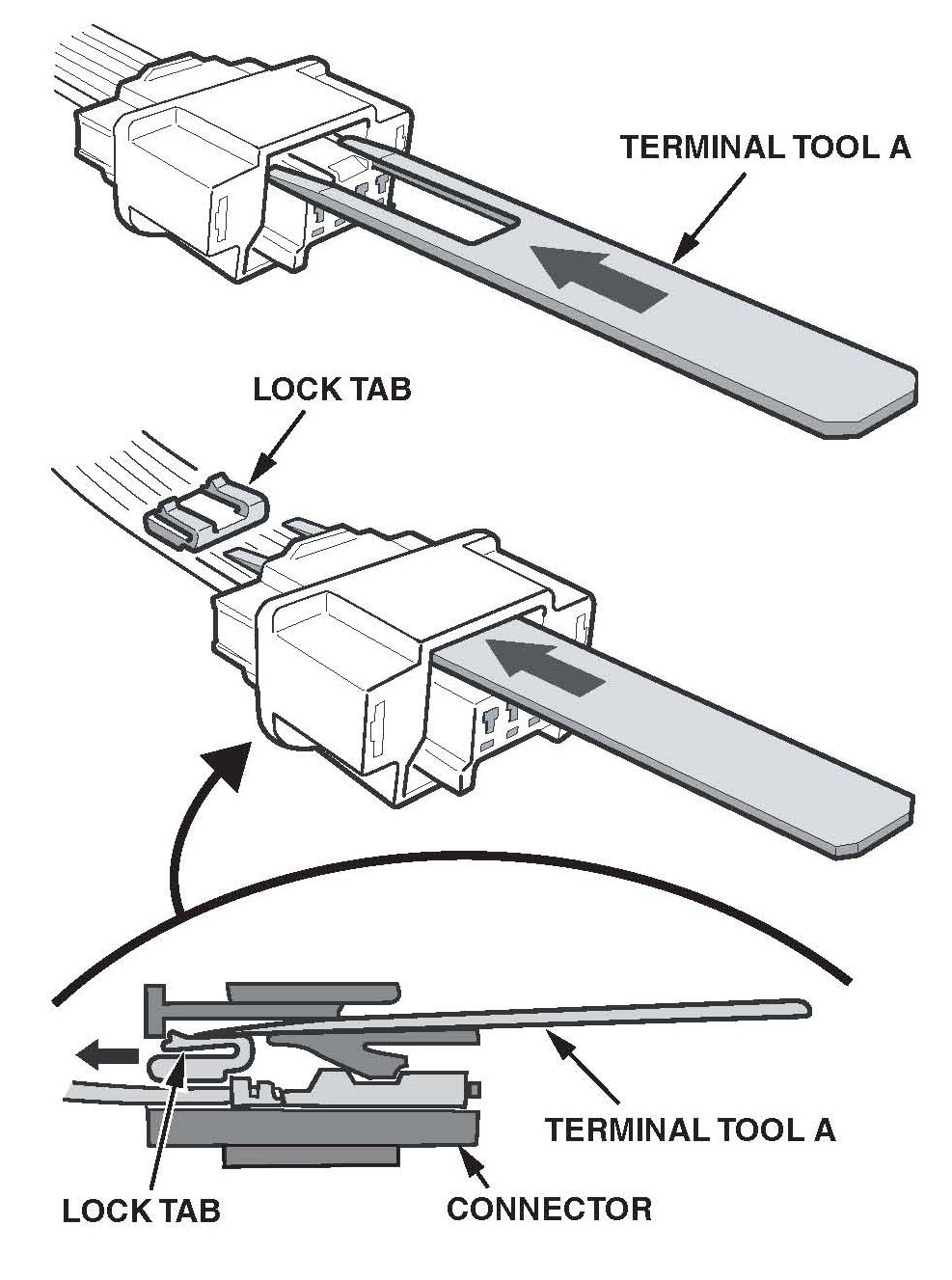 TERMINAL TOOL A

LOCK TAB

TERMINAL TOOL A

LOCK TAB

CONNECTOR