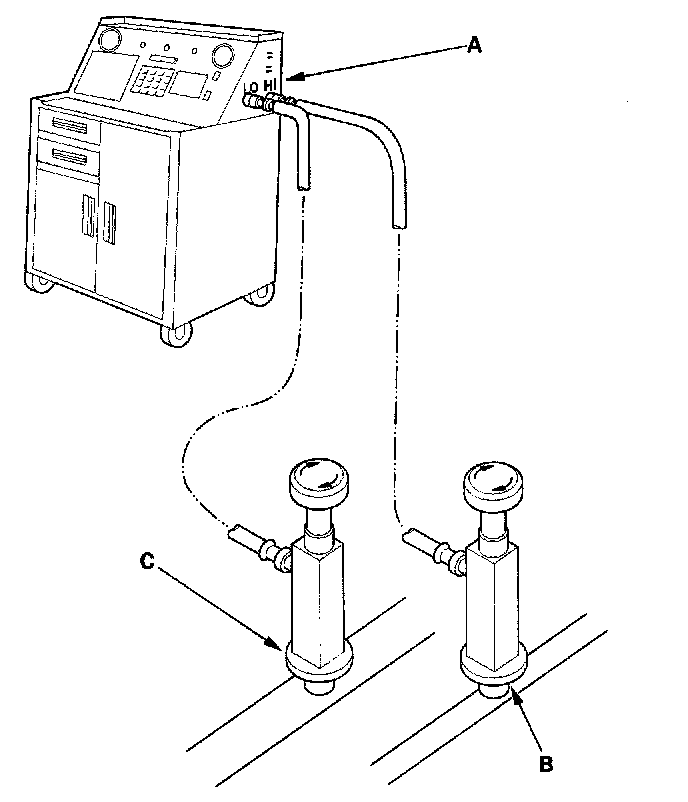 A
LO HI
C
B