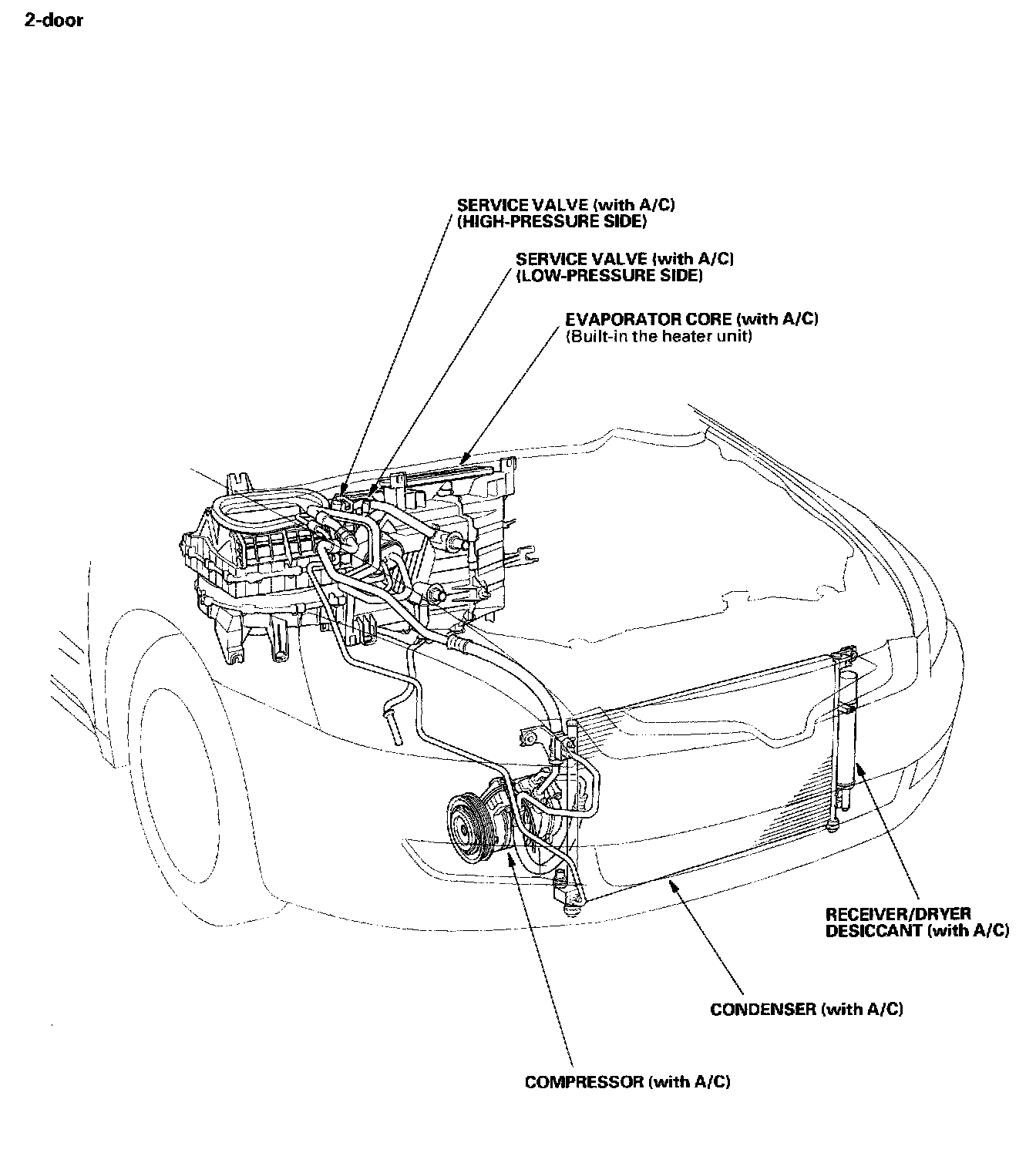 2-door

SERVICE VALVE (with A/C)
(HIGH-PRESSURE SIDE)

SERVICE VALVE (with A/C)
(LOW-PRESSURE SIDE)

EVAPORATOR CORE (with A/C)
(Built-in the heater unit)

RECEIVER/DRYER
DESICCANT (with A/C)

CONDENSER (with A/C)

COMPRESSOR (with A/C)