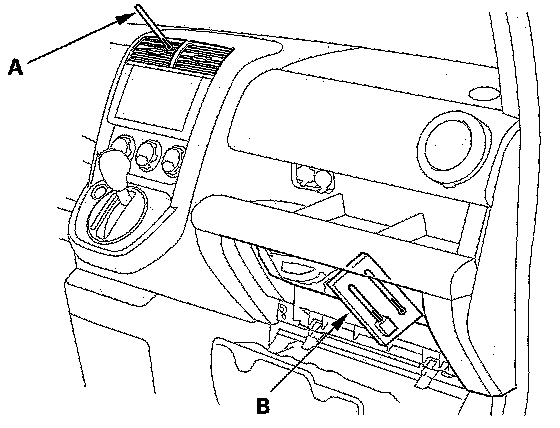 A

B