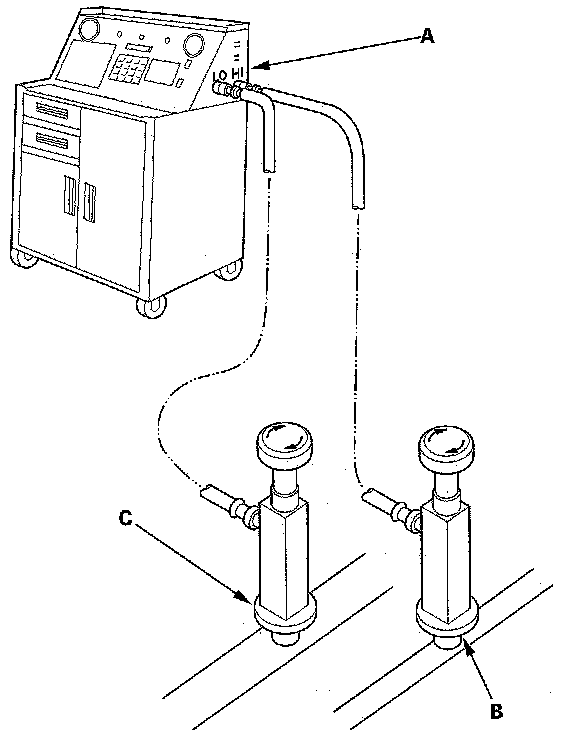 A
LO HI
C
B