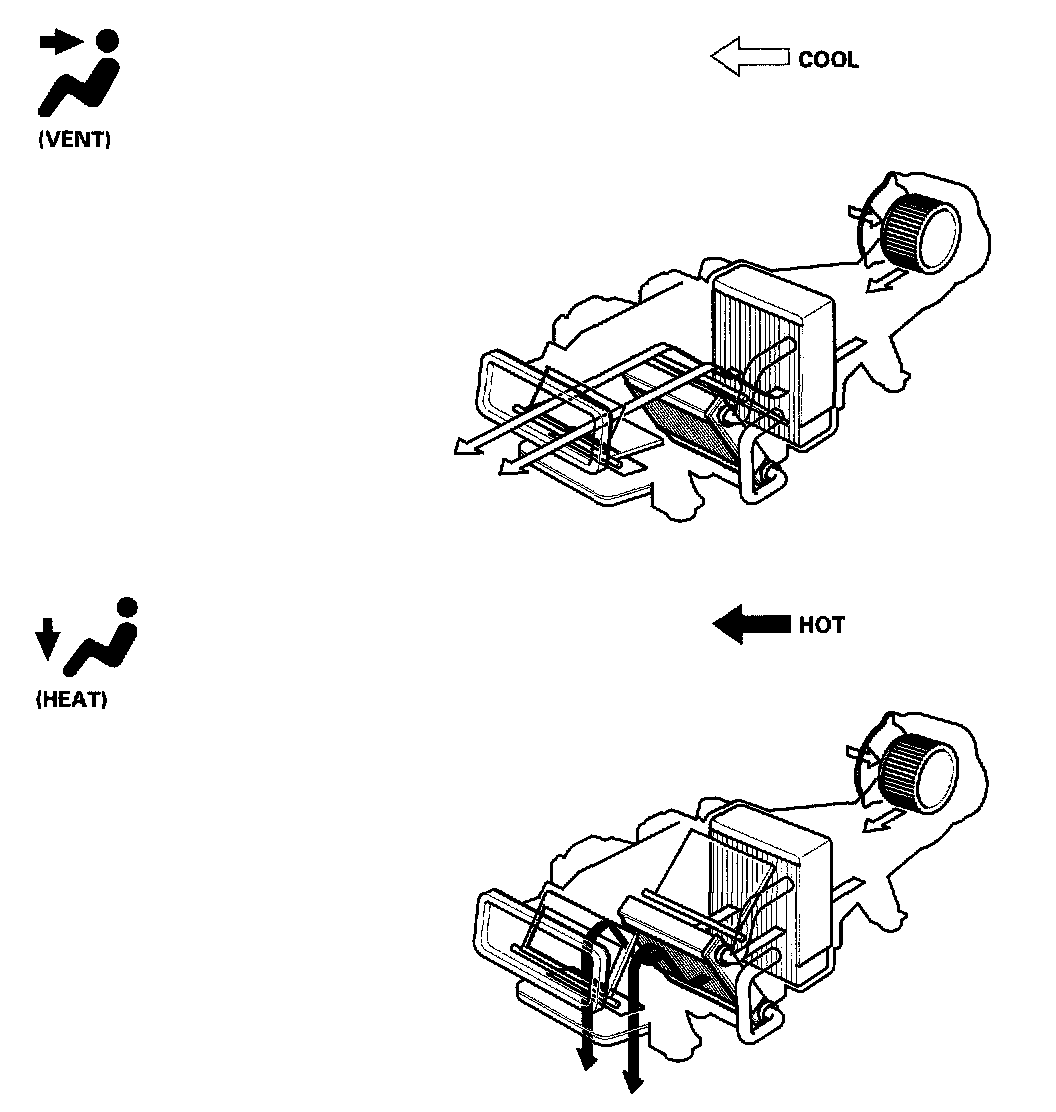 (VENT)

COOL

(HEAT)

HOT