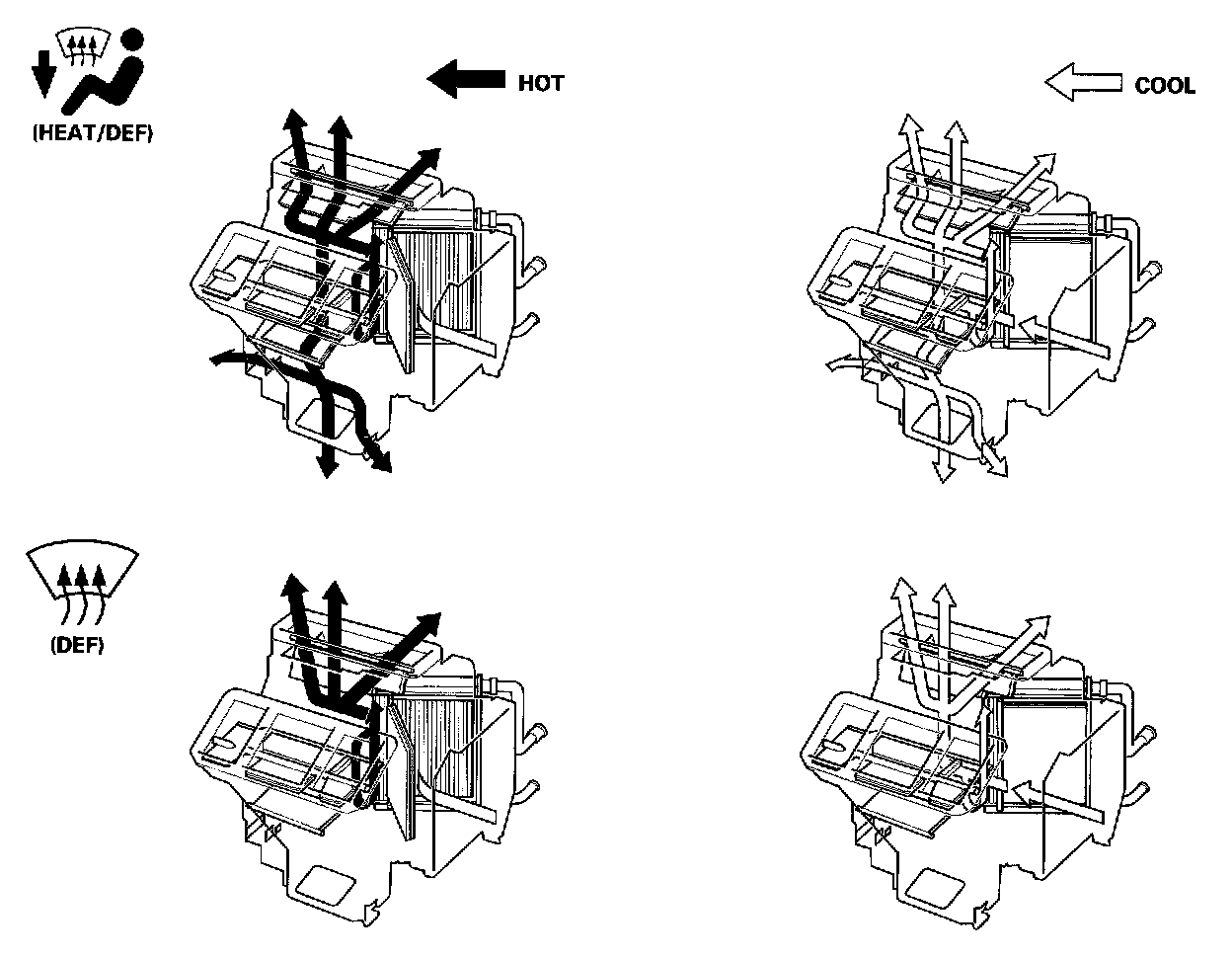 (HEAT/DEF)

HOT

COOL

(DEF)